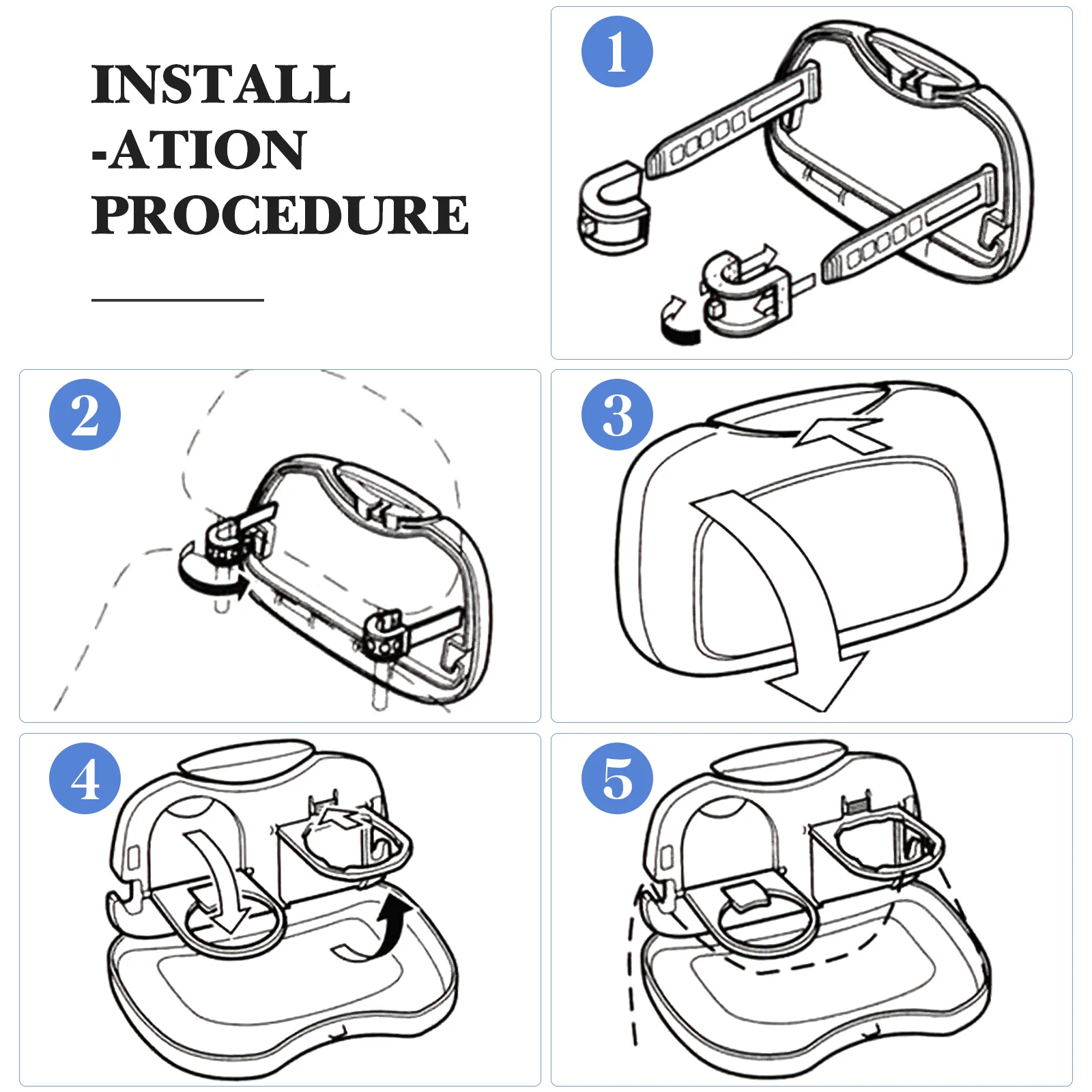 INSTALL
-ATION
PROCEDURE

1

2

3

4

5