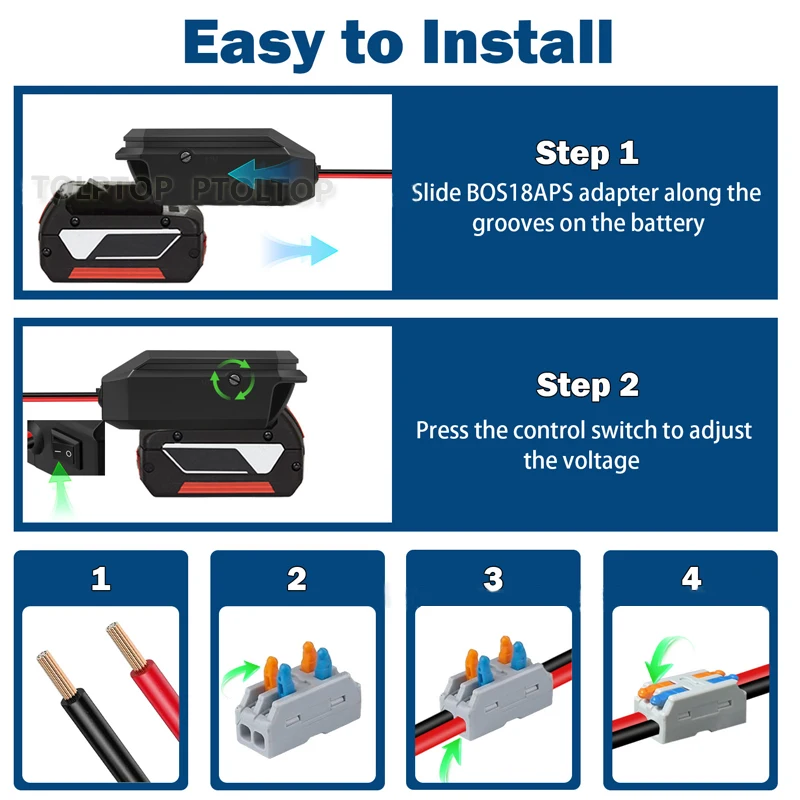 Easy to Install

TOLPTOP PTOLTOP

Step 1
Slide BOS18APS adapter along the grooves on the battery

Step 2
Press the control switch to adjust the voltage

1

2

3

4