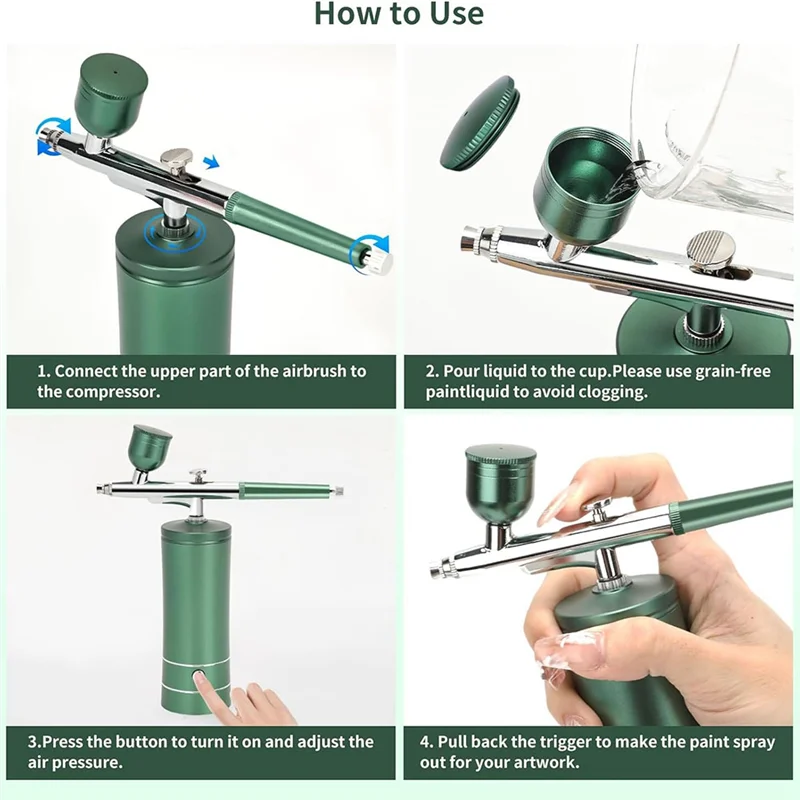 How to Use

1. Connect the upper part of the airbrush to the compressor.

2. Pour liquid to the cup.Please use grain-free paintliquid to avoid clogging.

3.Press the button to turn it on and adjust the air pressure.

4. Pull back the trigger to make the paint spray out for your artwork.