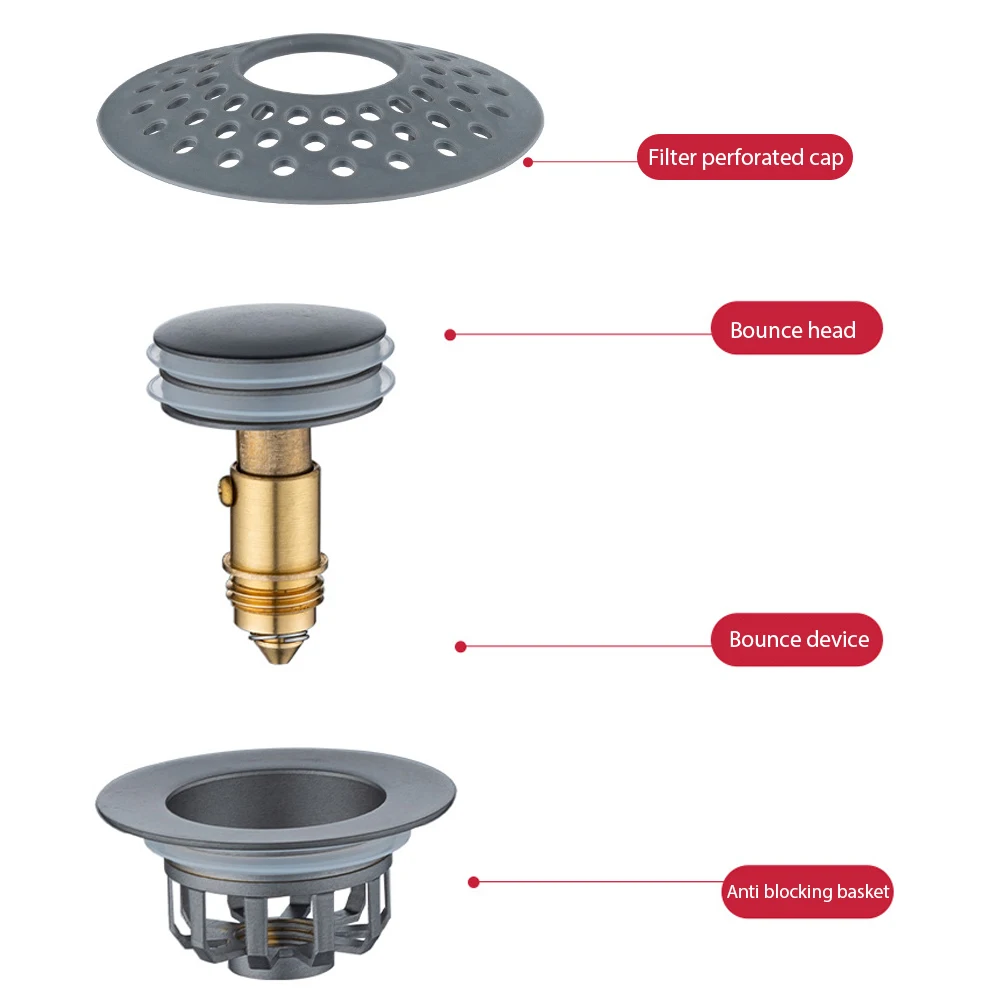 Filter perforated cap

Bounce head

Bounce device

Anti blocking basket