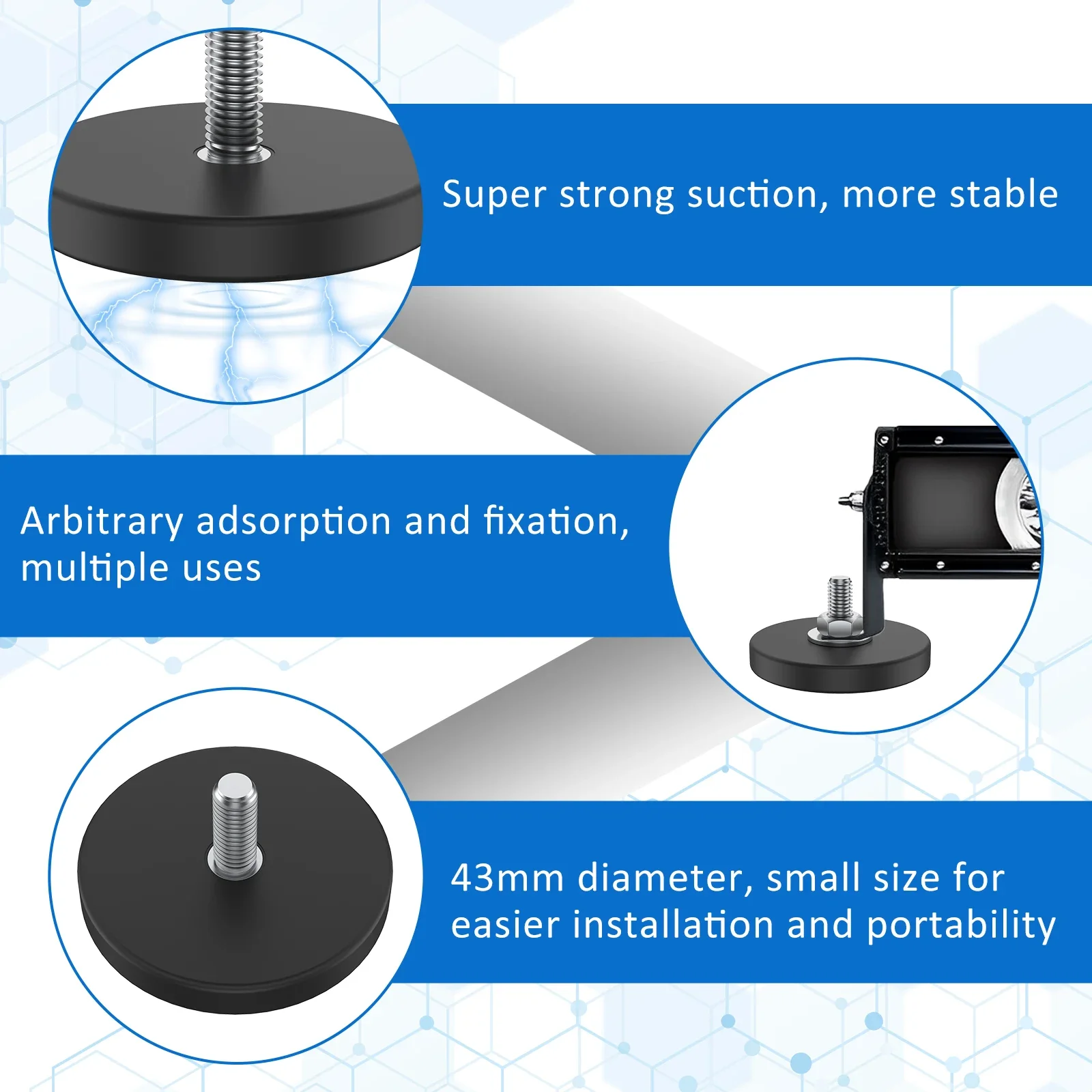 Super strong suction, more stable

Arbitrary adsorption and fixation, multiple uses

43mm diameter, small size for easier installation and portability