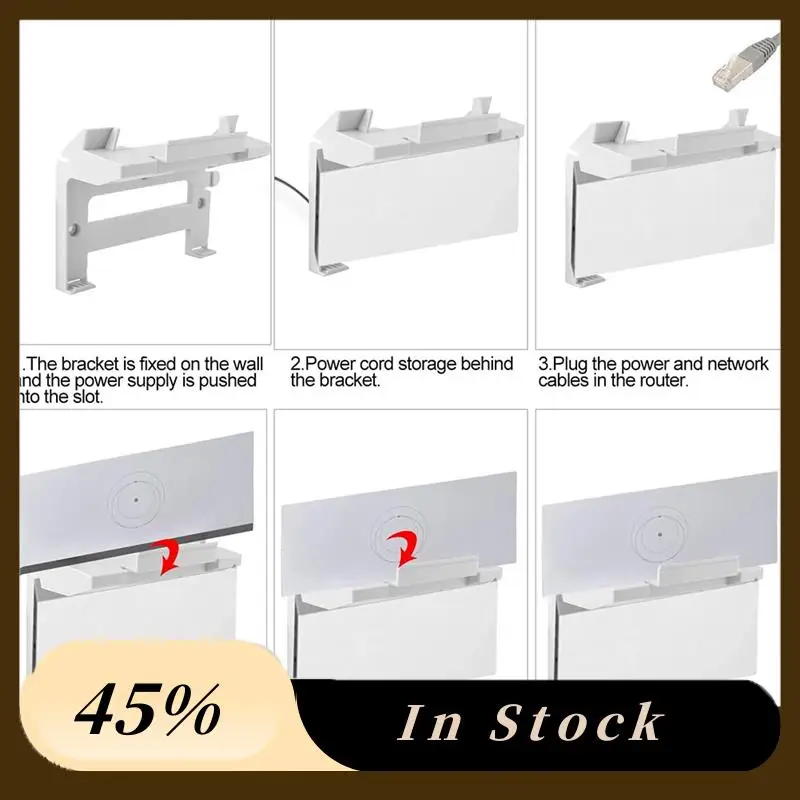 .The bracket is fixed on the wall nd the power supply is pushed nto the slot.

2.Power cord storage behind the bracket.

3.Plug the power and network cables in the router.

45%

In Stock