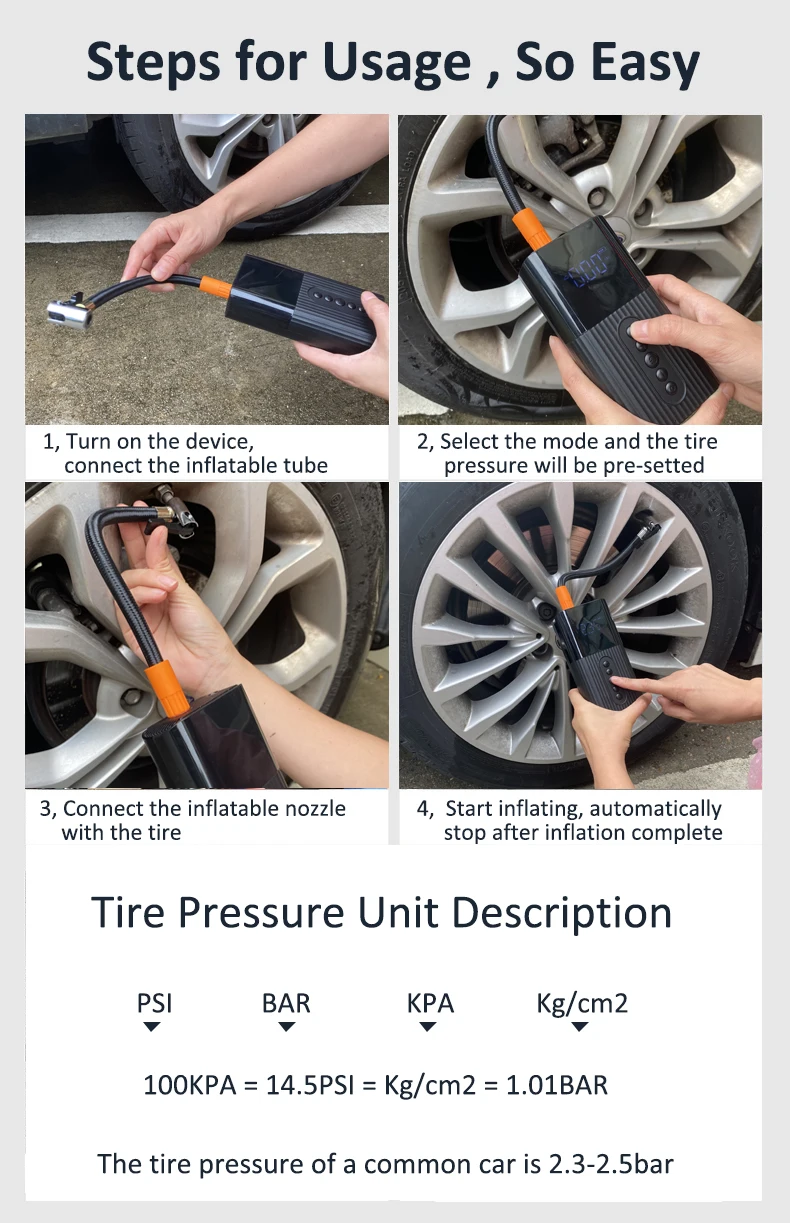 Steps for Usage , So Easy

1, Turn on the device, connect the inflatable tube

2, Select the mode and the tire pressure will be pre-setted

3, Connect the inflatable nozzle with the tire

4, Start inflating, automatically stop after inflation complete

Tire Pressure Unit Description

PSI BAR KPA Kg/cm2

100KPA = 14.5PSI = Kg/cm2 = 1.01BAR

The tire pressure of a common car is 2.3-2.5bar