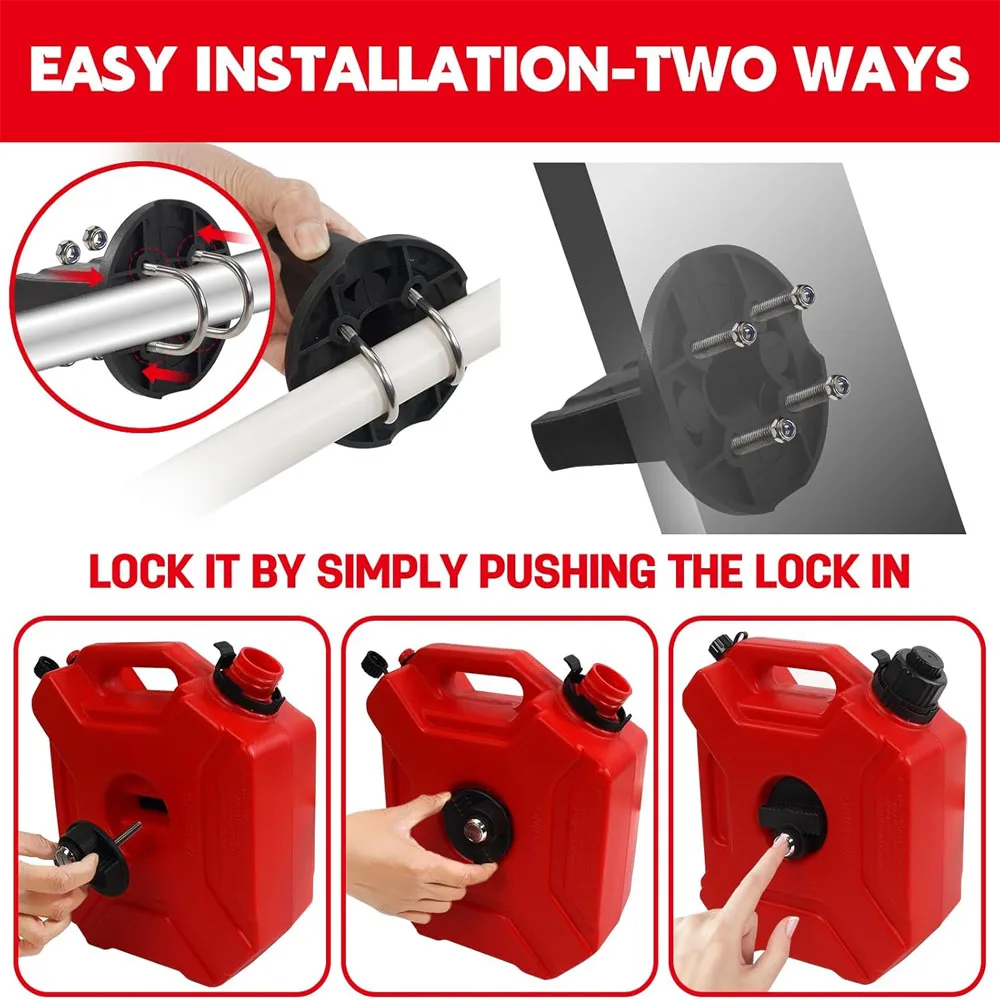 EASY INSTALLATION-TWO WAYS

LOCK IT BY SIMPLY PUSHING THE LOCK IN