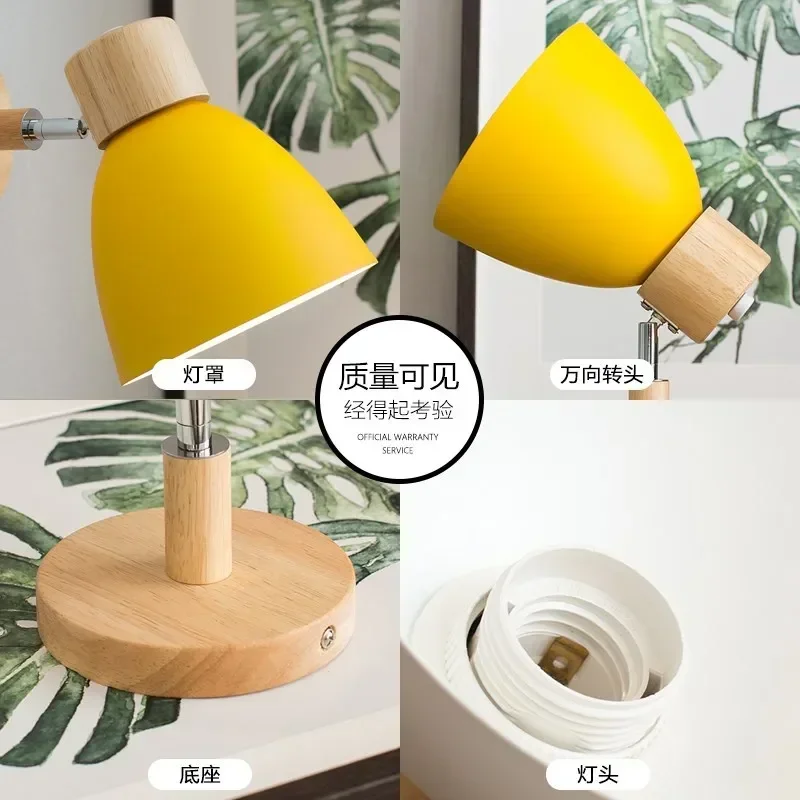 灯罩

质量可见
经得起考验
OFFICIAL WARRANTY SERVICE

万向转头

底座

灯头