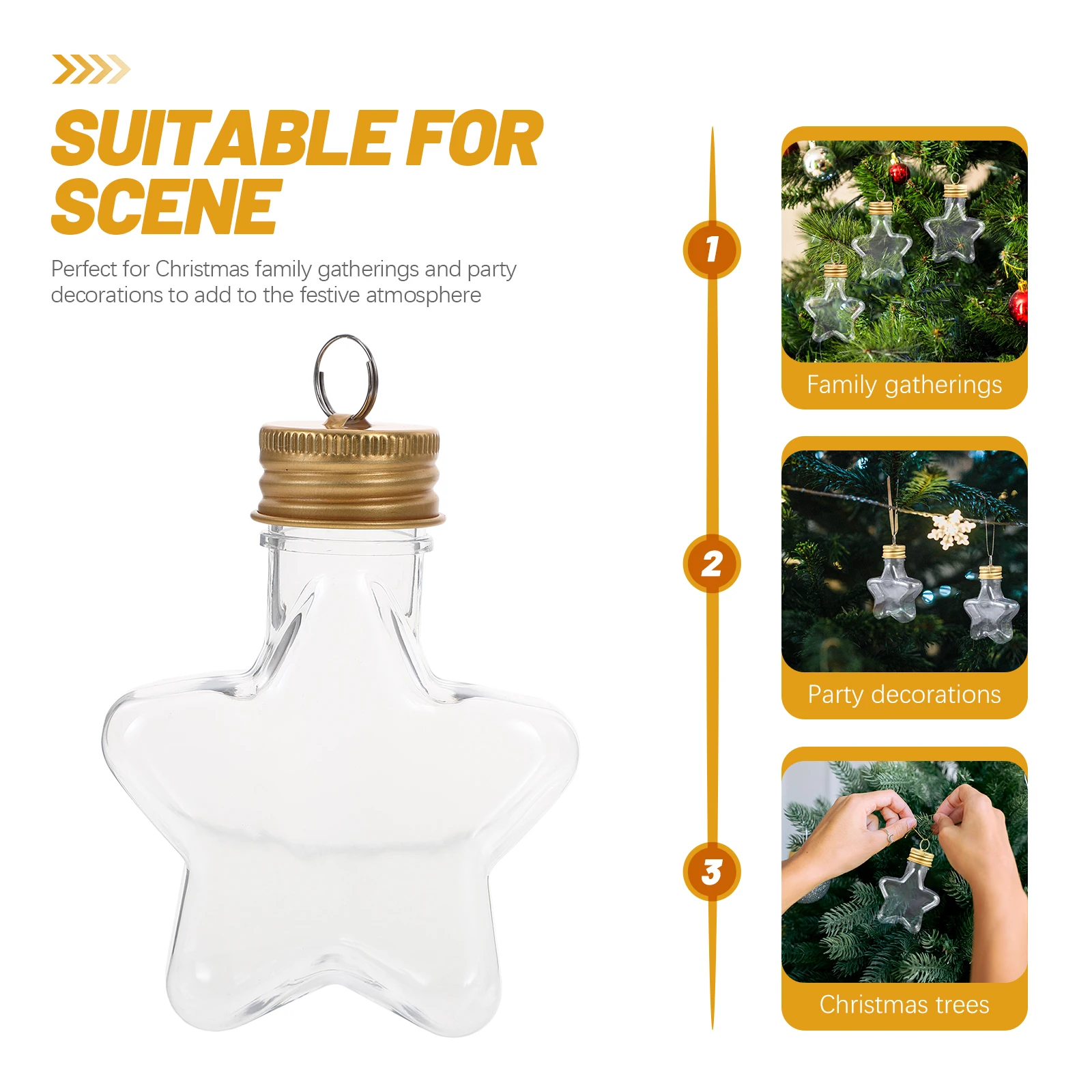 SUITABLE FOR SCENE

Perfect for Christmas family gatherings and party decorations to add to the festive atmosphere

1

Family gatherings

2

Party decorations

3

Christmas trees