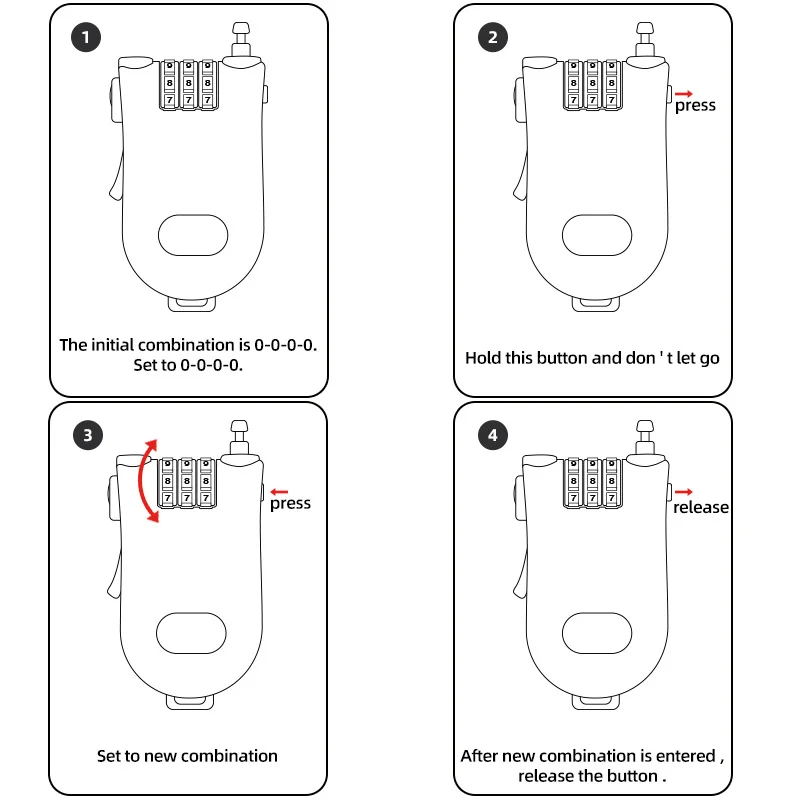 1

8 8 8
7 7 7

The initial combination is 0-0-0-0.
Set to 0-0-0-0.

2

8 8 8
7 7 7

press

Hold this button and don ' t let go

3

8 8 8
7 7 7

press

Set to new combination

4

8 8 8
7 7 7

release

After new combination is entered ,
release the button .