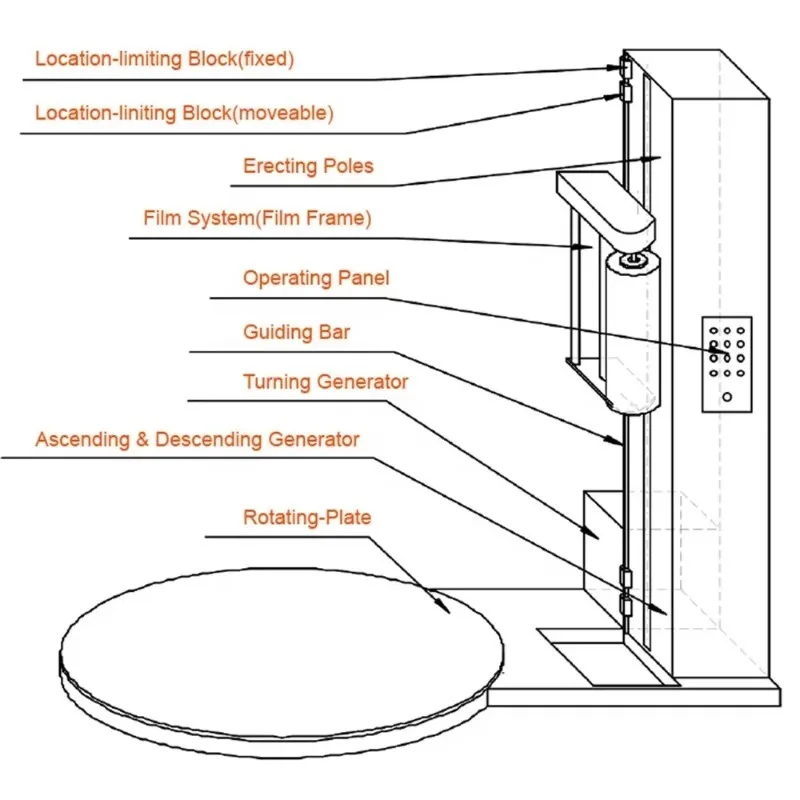 Location-limiting Block(fixed)

Location-liniting Block(moveable)

Erecting Poles

Film System(Film Frame)

Operating Panel

Guiding Bar

Turning Generator

Ascending & Descending Generator

Rotating-Plate