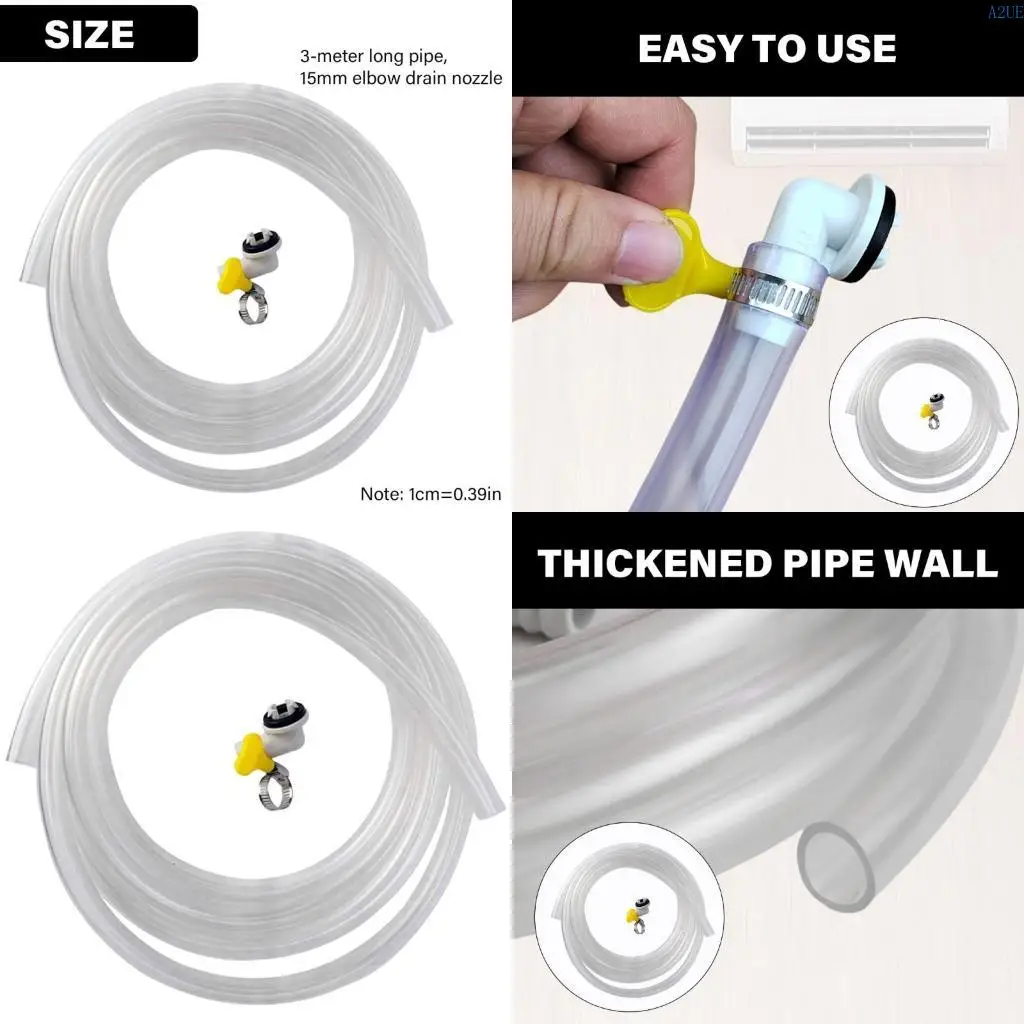 SIZE

3-meter long pipe, 15mm elbow drain nozzle

Note: 1cm=0.39in

A2UE

EASY TO USE

THICKENED PIPE WALL