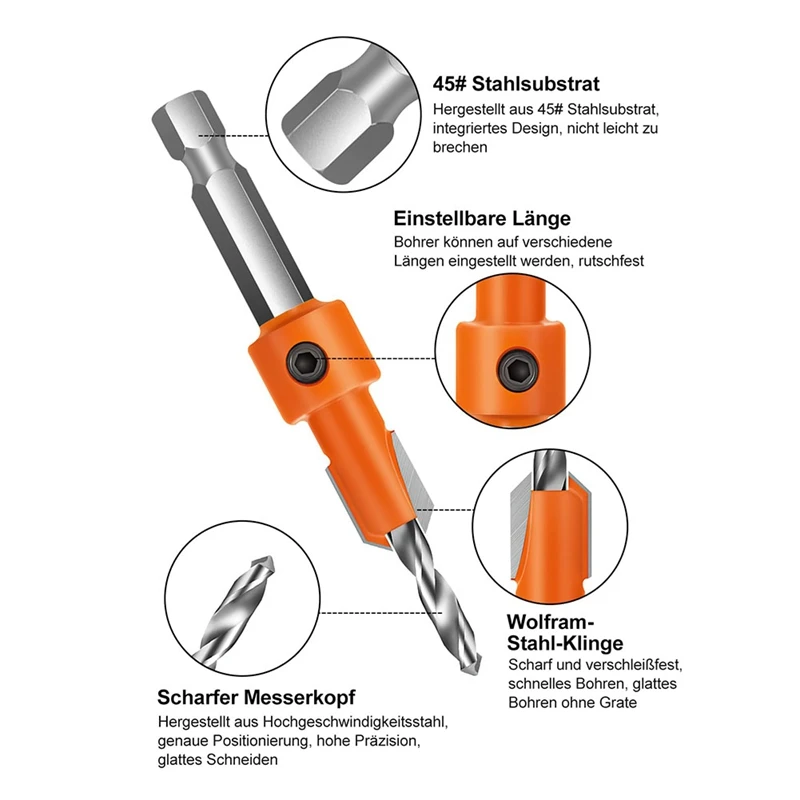 45# Stahlsubstrat

Hergestellt aus 45# Stahlsubstrat, integriertes Design, nicht leicht zu brechen

Einstellbare Länge

Bohrer können auf verschiedene Längen eingestellt werden, rutschfest

Wolfram-Stahl-Klinge

Scharf und verschleißfest, schnelles Bohren, glattes Bohren ohne Grate

Scharfer Messerkopf

Hergestellt aus Hochgeschwindigkeitsstahl, genaue Positionierung, hohe Präzision, glattes Schneiden