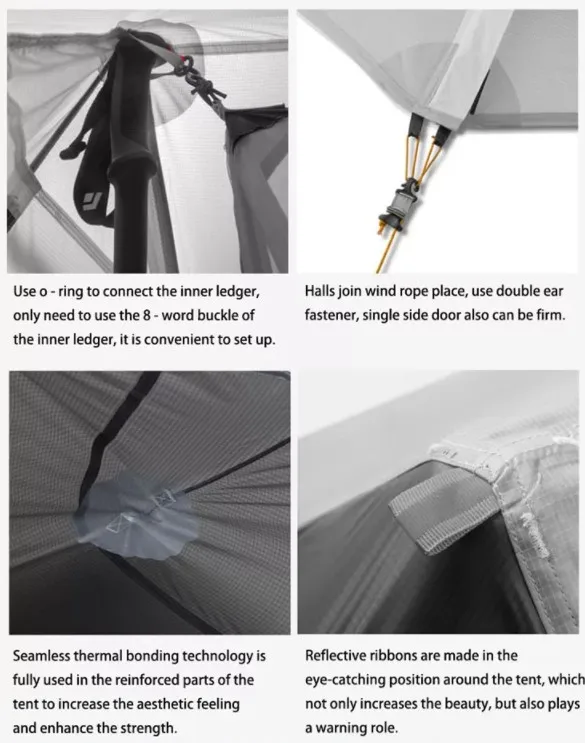 Use o - ring to connect the inner ledger, only need to use the 8 - word buckle of the inner ledger, it is convenient to set up.

Halls join wind rope place, use double ear fastener, single side door also can be firm.

Seamless thermal bonding technology is fully used in the reinforced parts of the tent to increase the aesthetic feeling and enhance the strength.

Reflective ribbons are made in the eye-catching position around the tent, which not only increases the beauty, but also plays a warning role.