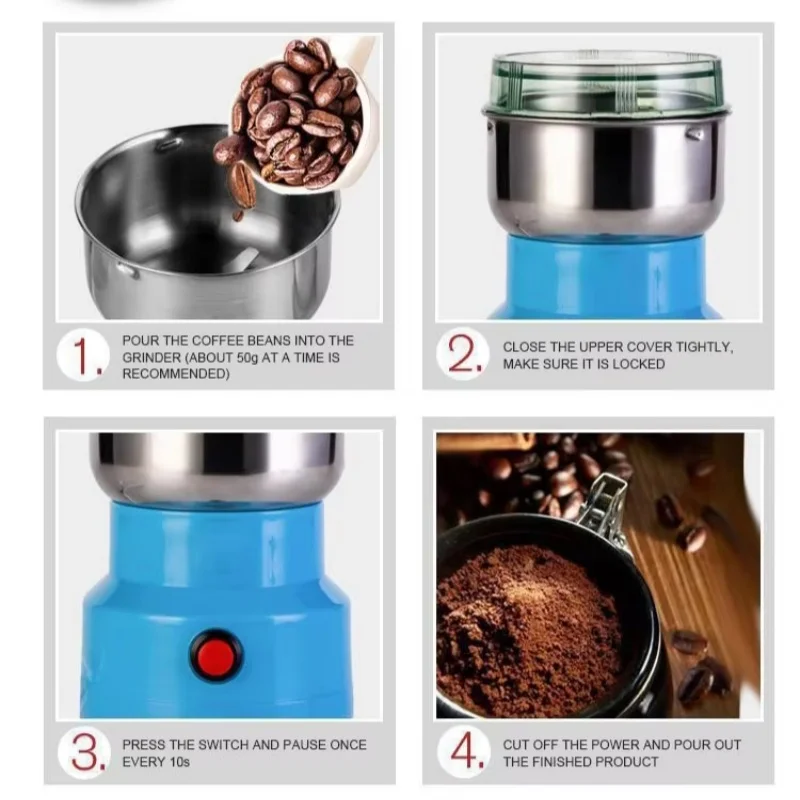 1. POUR THE COFFEE BEANS INTO THE GRINDER (ABOUT 50g AT A TIME IS RECOMMENDED)

2. CLOSE THE UPPER COVER TIGHTLY, MAKE SURE IT IS LOCKED

3. PRESS THE SWITCH AND PAUSE ONCE EVERY 10s

4. CUT OFF THE POWER AND POUR OUT THE FINISHED PRODUCT