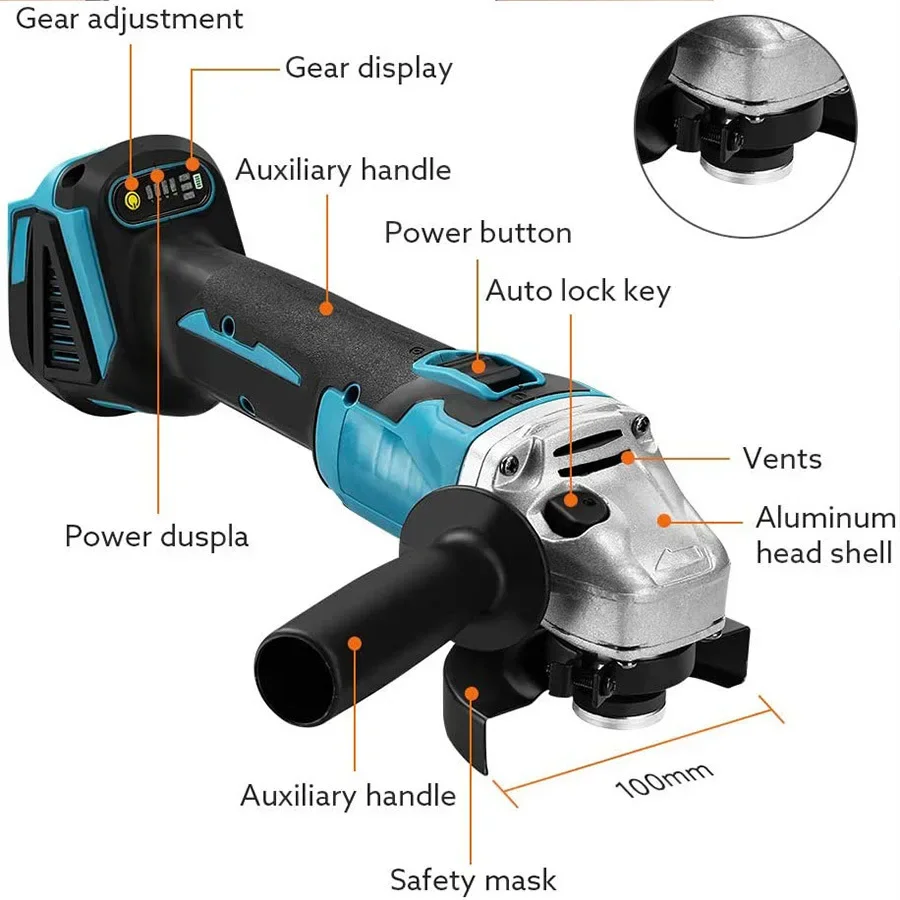 Gear adjustment

Gear display

Auxiliary handle

Power button

Auto lock key

Vents

Aluminum head shell

Power duspla

Auxiliary handle

100mm

Safety mask