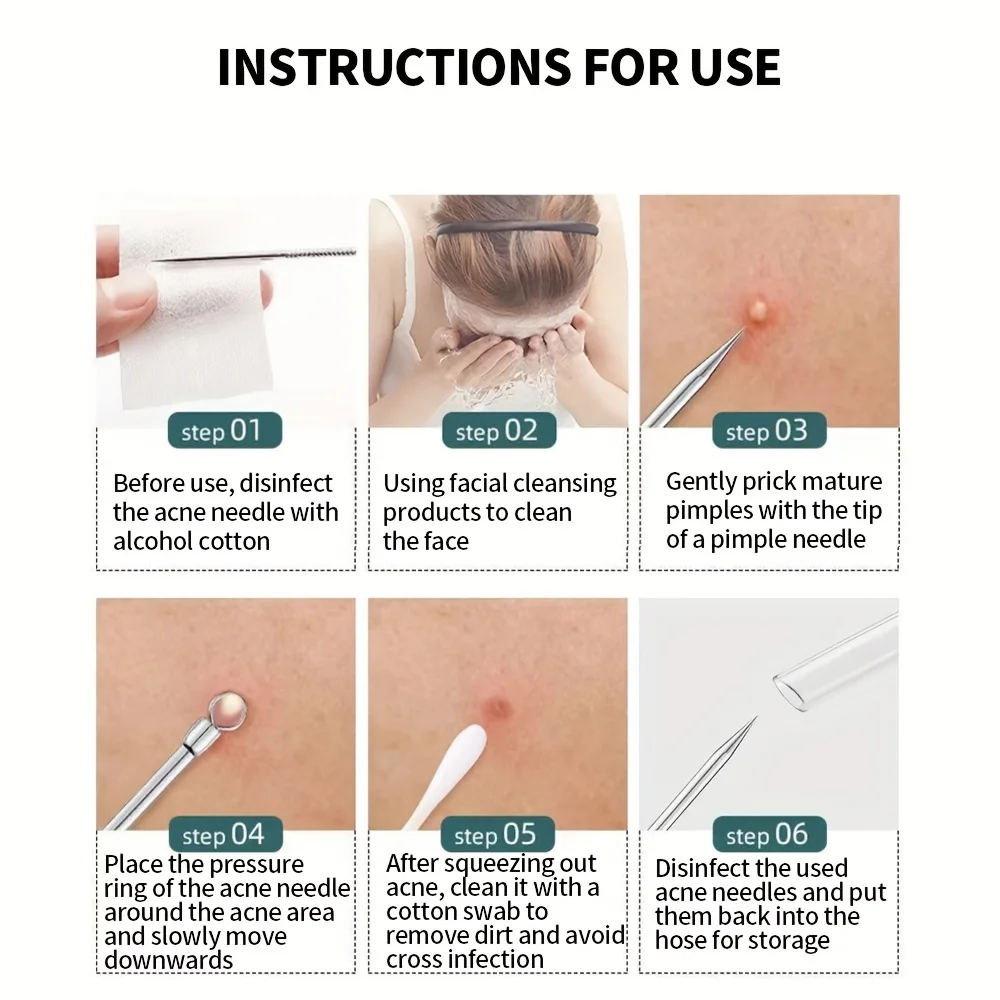 INSTRUCTIONS FOR USE

step 01

Before use, disinfect the acne needle with alcohol cotton

step 02

Using facial cleansing products to clean the face

step 03

Gently prick mature pimples with the tip of a pimple needle

step 04

Place the pressure ring of the acne needle around the acne area and slowly move downwards

step 05

After squeezing out acne, clean it with a cotton swab to remove dirt and avoid cross infection

step 06

Disinfect the used acne needles and put them back into the hose for storage