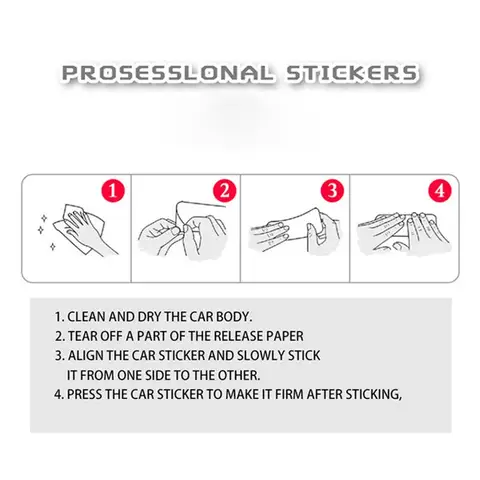 PROSESSLONAL STICKERS

1

2

3

4

1. CLEAN AND DRY THE CAR BODY.
2. TEAR OFF A PART OF THE RELEASE PAPER
3. ALIGN THE CAR STICKER AND SLOWLY STICK IT FROM ONE SIDE TO THE OTHER.
4. PRESS THE CAR STICKER TO MAKE IT FIRM AFTER STICKING,