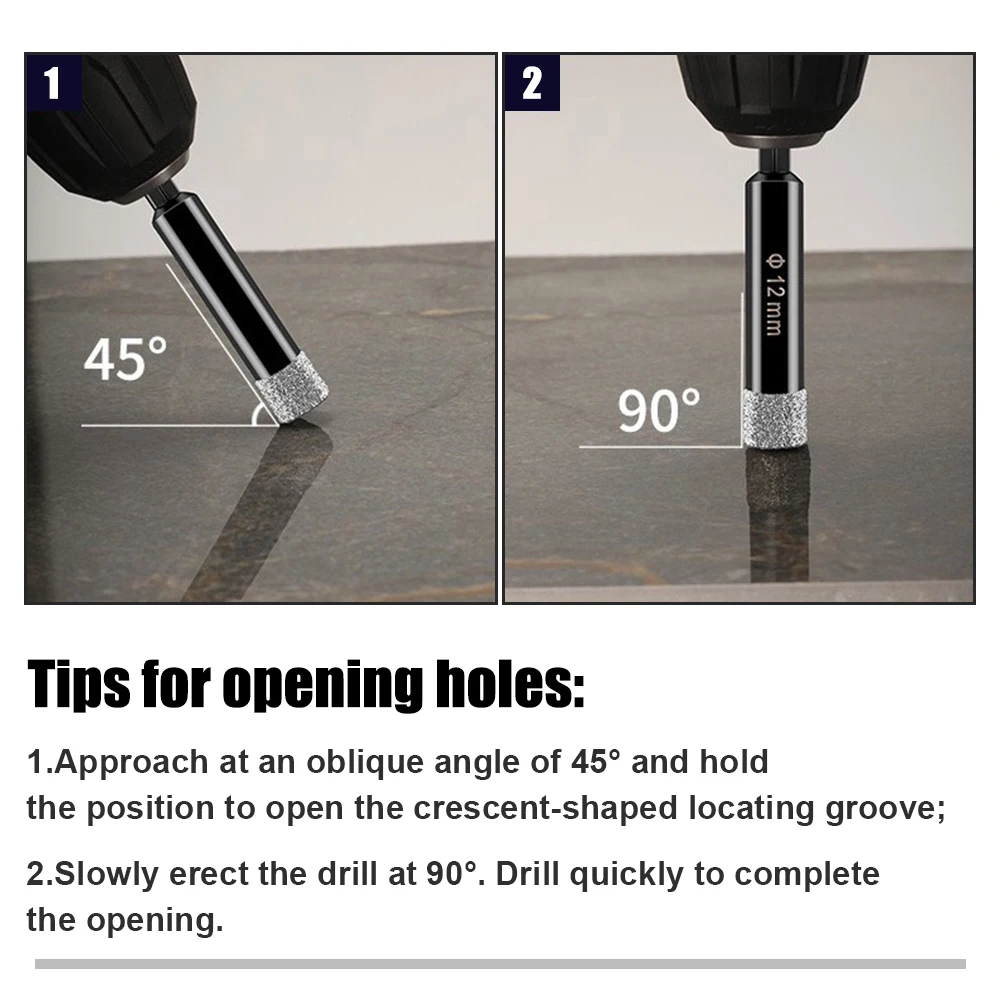 1

45°

2

Φ 12 mm

90°

Tips for opening holes:

1.Approach at an oblique angle of 45° and hold the position to open the crescent-shaped locating groove;

2.Slowly erect the drill at 90°. Drill quickly to complete the opening.