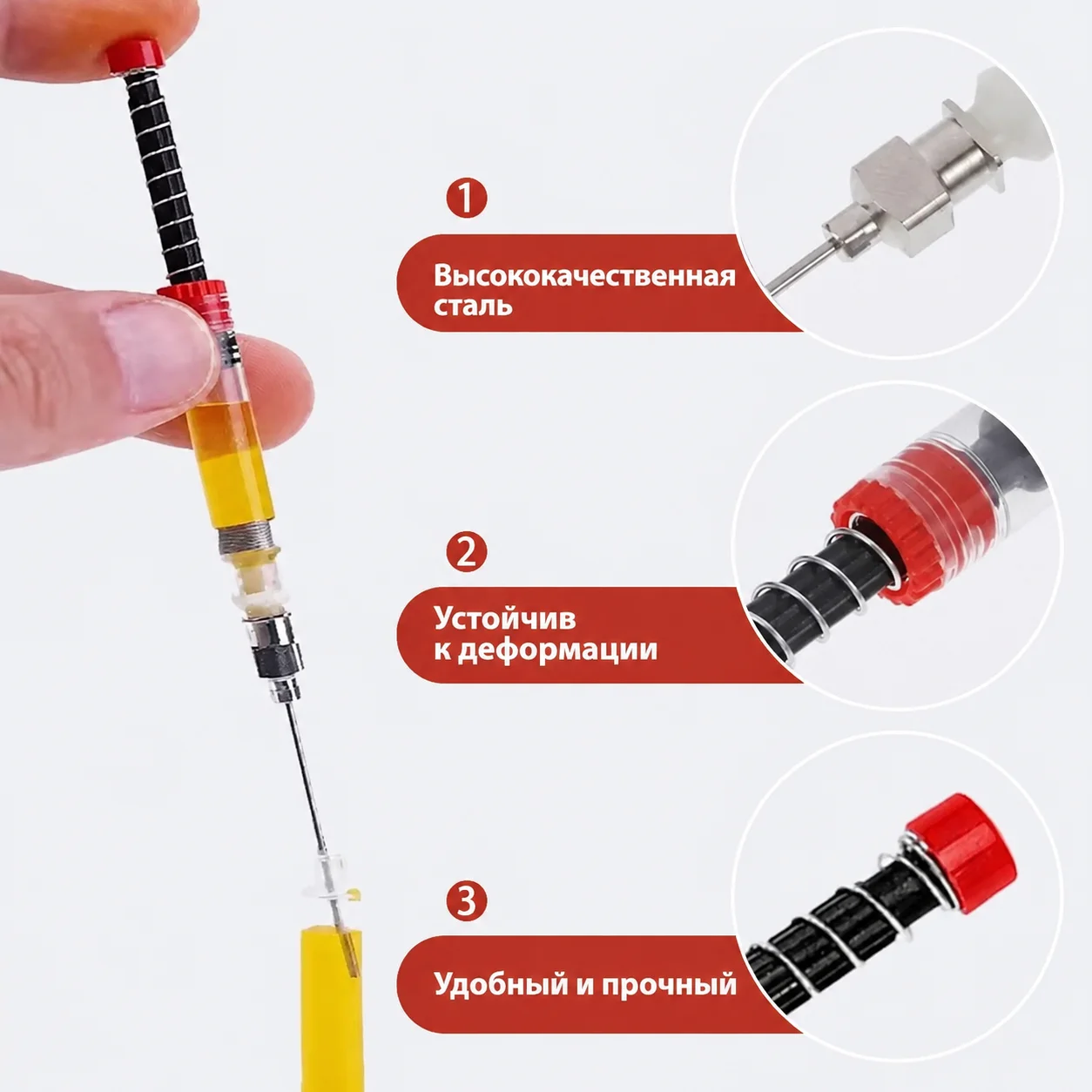 1

Высококачественная сталь

2

Устойчив
к деформации

3

Удобный и прочный