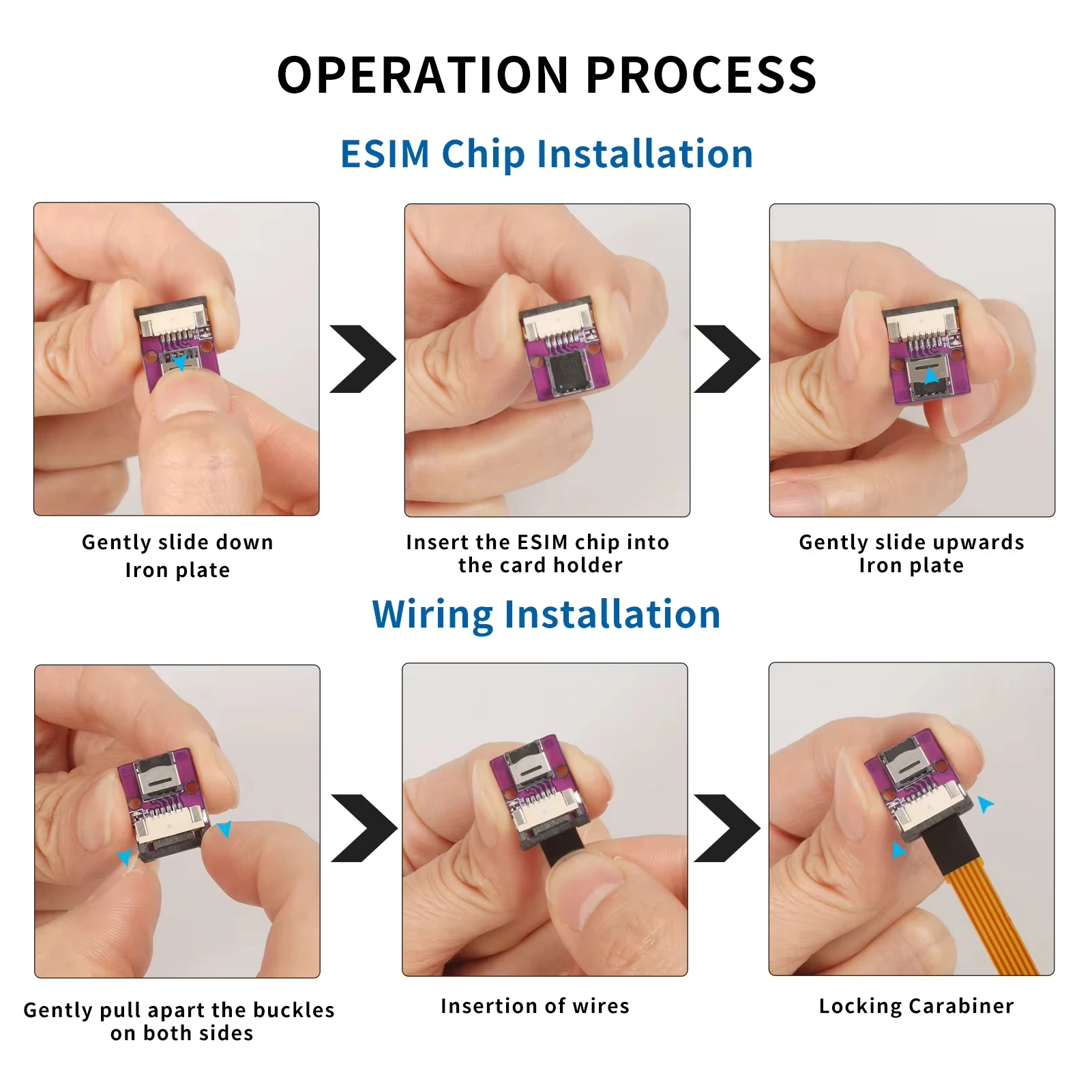 OPERATION PROCESS

ESIM Chip Installation

Gently slide down Iron plate

Insert the ESIM chip into the card holder

Gently slide upwards Iron plate

Wiring Installation

Gently pull apart the buckles on both sides

Insertion of wires

Locking Carabiner