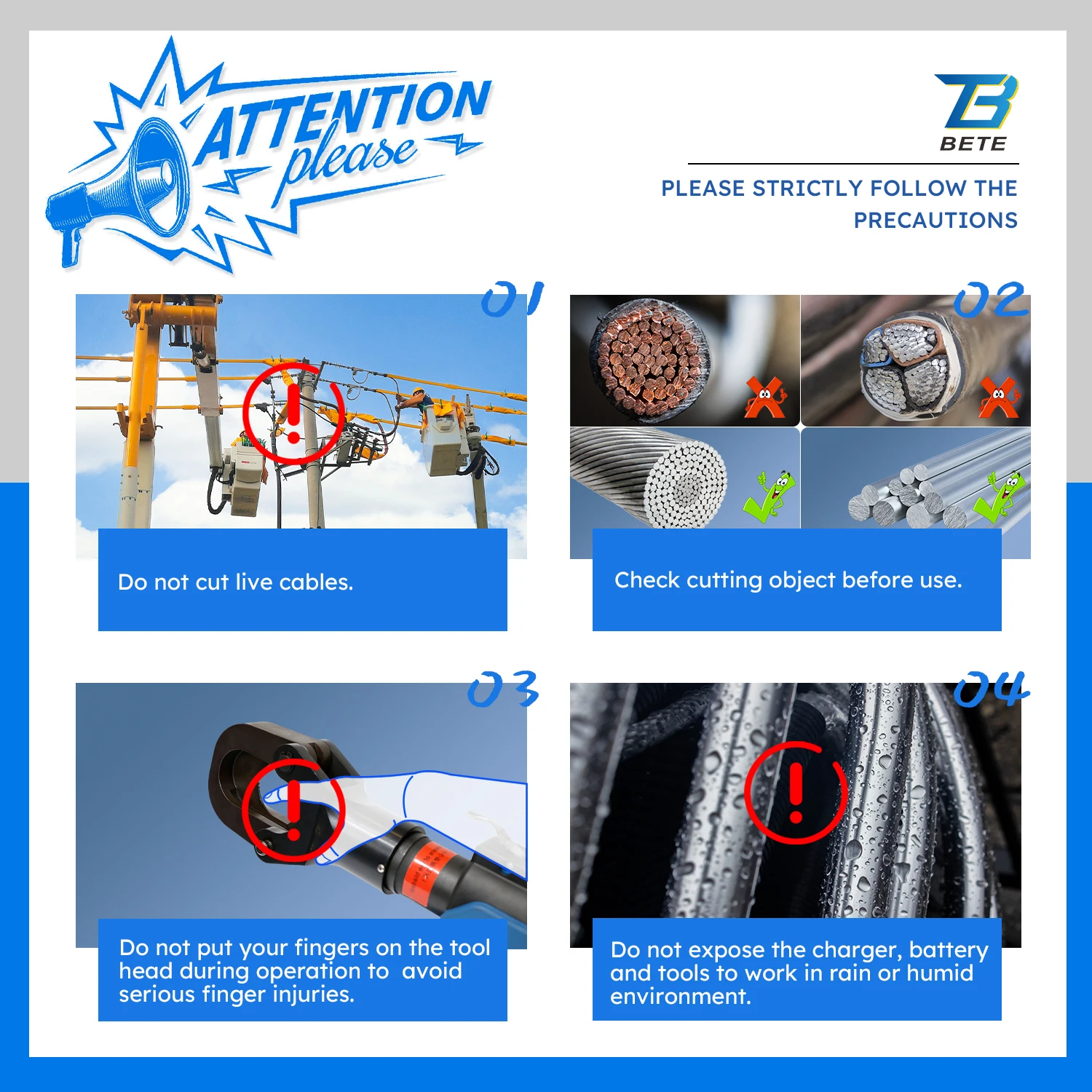 ATTENTION please

BETE

PLEASE STRICTLY FOLLOW THE PRECAUTIONS

01

Do not cut live cables.

02

Check cutting object before use.

03

Do not put your fingers on the tool head during operation to avoid serious finger injuries.

04

Do not expose the charger, battery and tools to work in rain or humid environment.