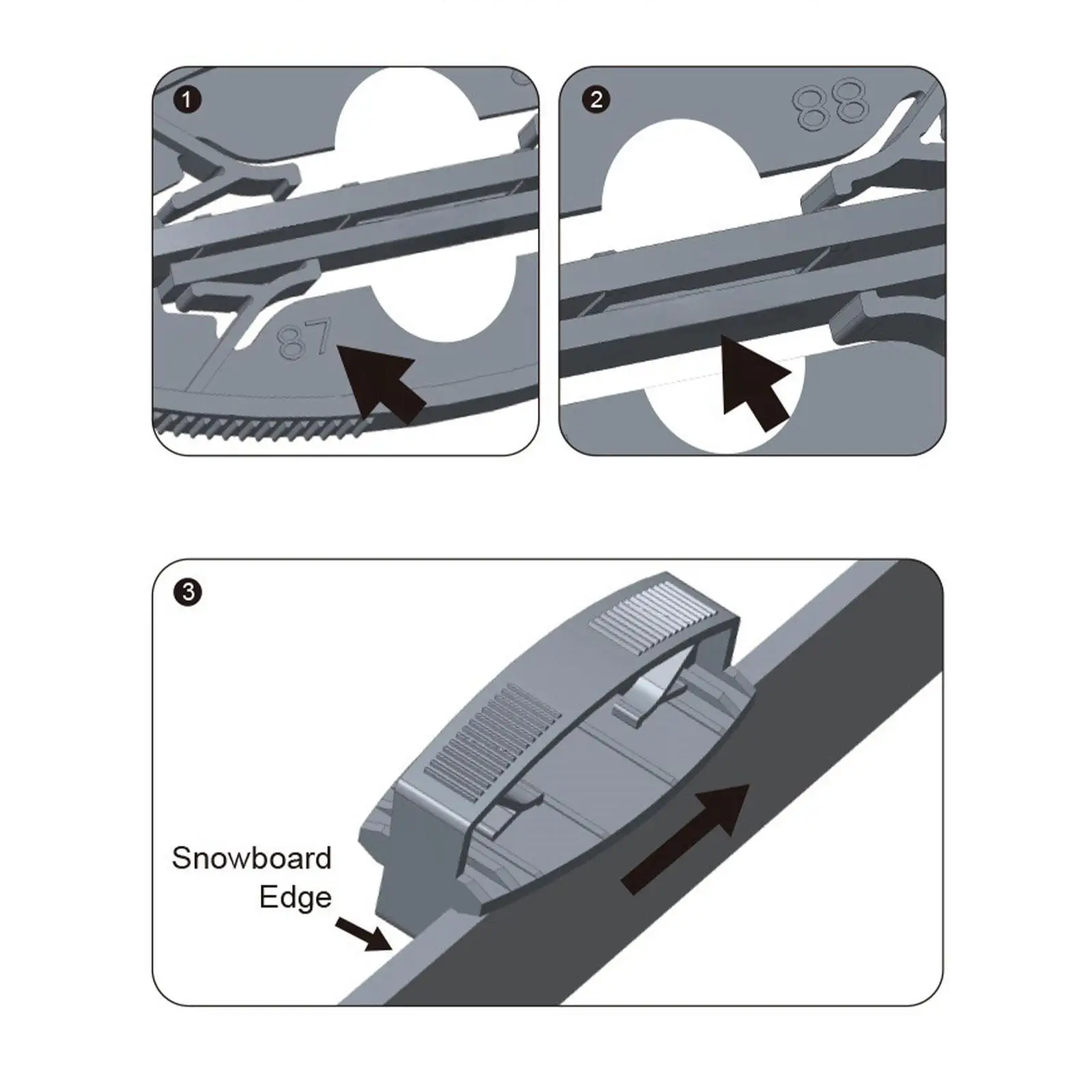 1

87

2

88

3

Snowboard Edge