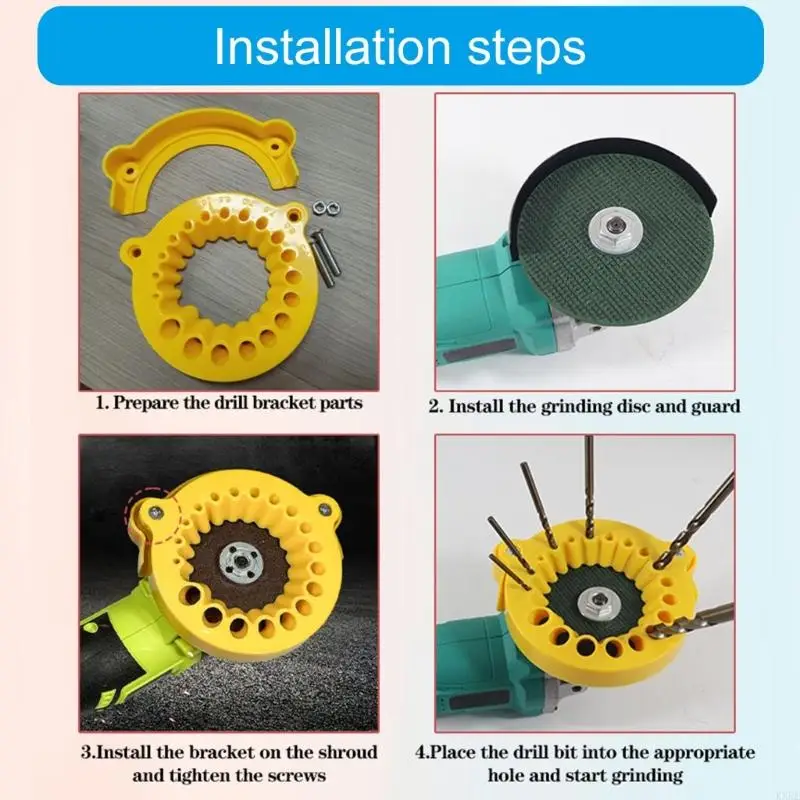 Installation steps

1. Prepare the drill bracket parts

2. Install the grinding disc and guard

3.Install the bracket on the shroud and tighten the screws

4.Place the drill bit into the appropriate hole and start grinding