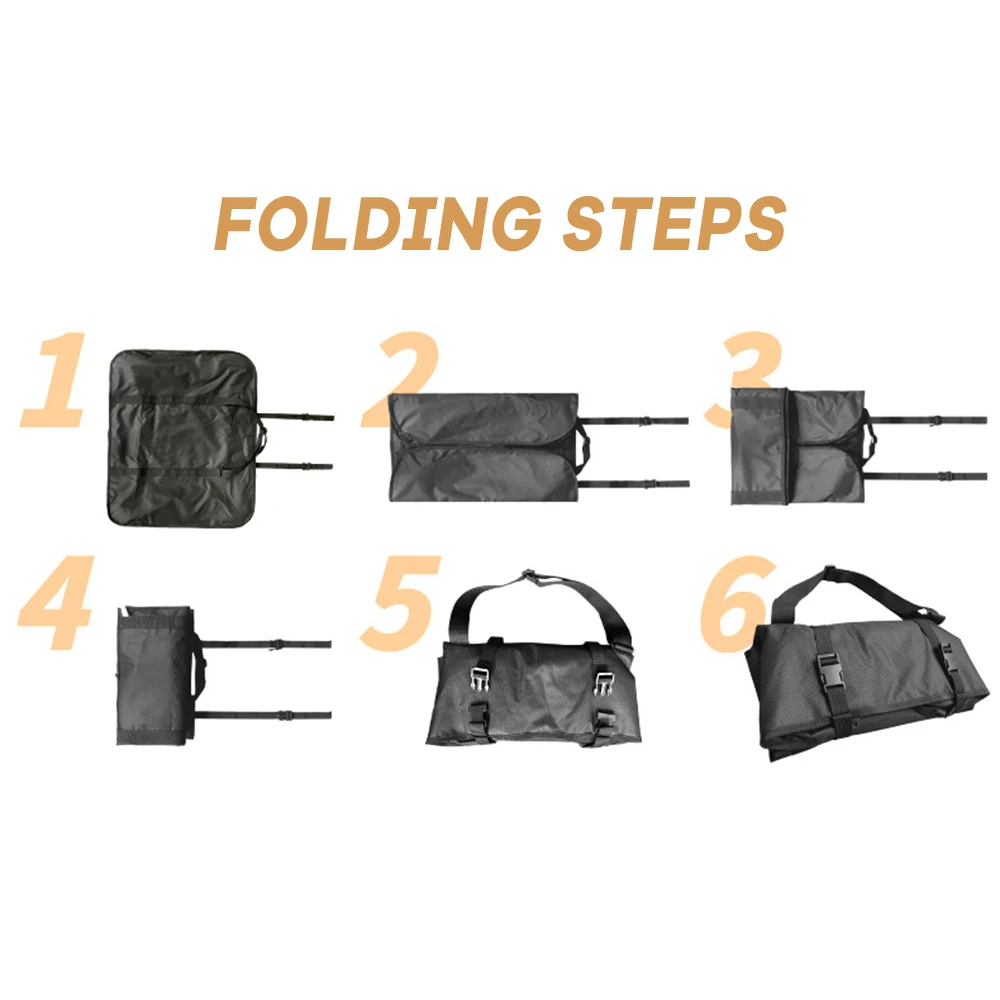 FOLDING STEPS

1

2

3

4

5

6