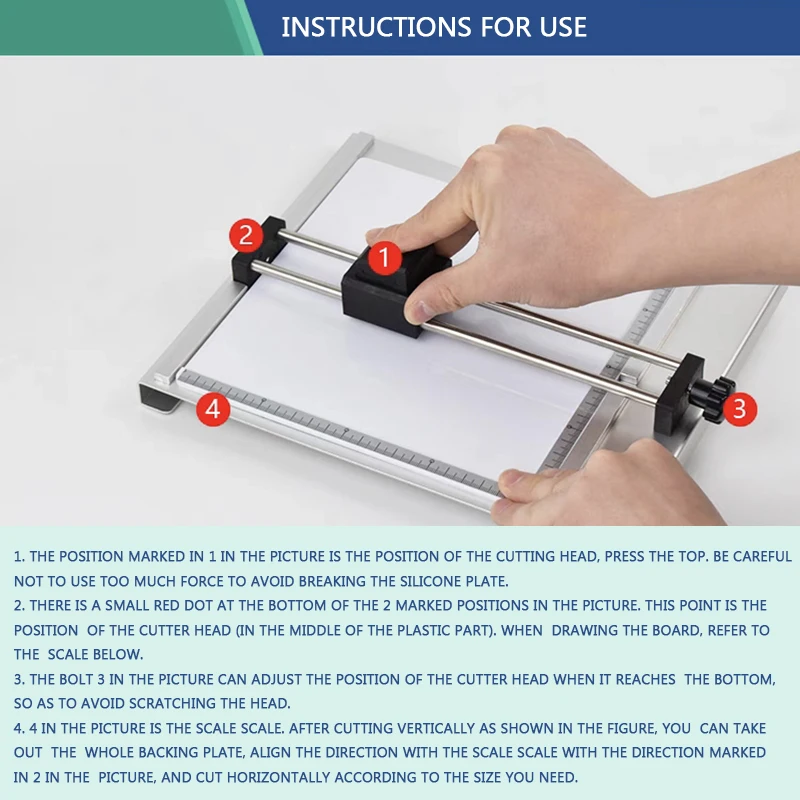 INSTRUCTIONS FOR USE

2

1

3

4

1. THE POSITION MARKED IN 1 IN THE PICTURE IS THE POSITION OF THE CUTTING HEAD, PRESS THE TOP. BE CAREFUL NOT TO USE TOO MUCH FORCE TO AVOID BREAKING THE SILICONE PLATE.
2. THERE IS A SMALL RED DOT AT THE BOTTOM OF THE 2 MARKED POSITIONS IN THE PICTURE. THIS POINT IS THE POSITION OF THE CUTTER HEAD (IN THE MIDDLE OF THE PLASTIC PART). WHEN DRAWING THE BOARD, REFER TO THE SCALE BELOW.
3. THE BOLT 3 IN THE PICTURE CAN ADJUST THE POSITION OF THE CUTTER HEAD WHEN IT REACHES THE BOTTOM, SO AS TO AVOID SCRATCHING THE HEAD.
4. 4 IN THE PICTURE IS THE SCALE SCALE. AFTER CUTTING VERTICALLY AS SHOWN IN THE FIGURE, YOU CAN TAKE OUT THE WHOLE BACKING PLATE, ALIGN THE DIRECTION WITH THE SCALE SCALE WITH THE DIRECTION MARKED IN 2 IN THE PICTURE, AND CUT HORIZONTALLY ACCORDING TO THE SIZE YOU NEED.