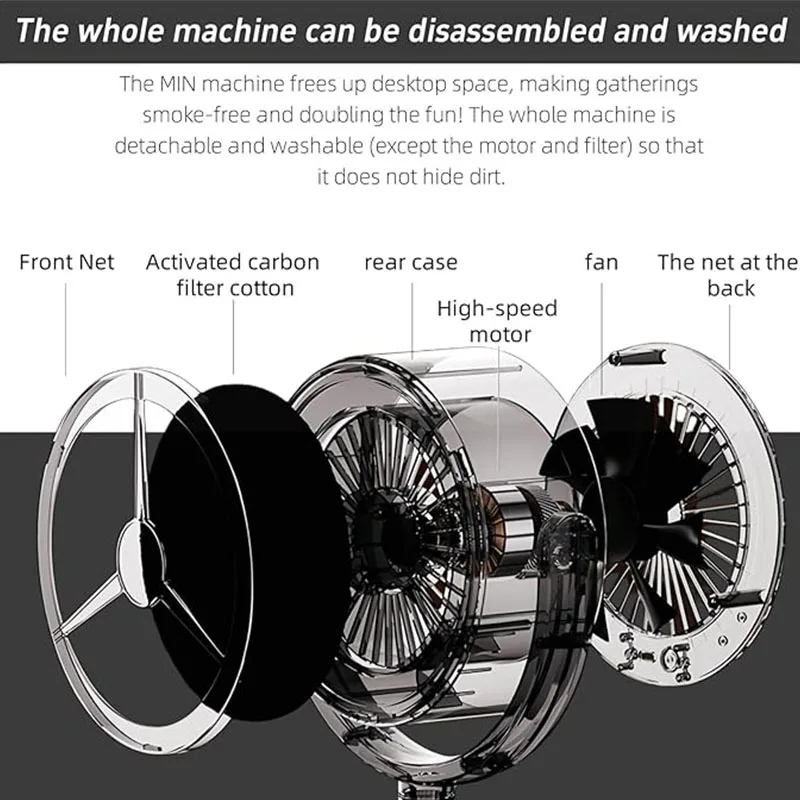 The whole machine can be disassembled and washed

The MIN machine frees up desktop space, making gatherings smoke-free and doubling the fun! The whole machine is detachable and washable (except the motor and filter) so that it does not hide dirt.

Front Net

Activated carbon filter cotton

rear case

High-speed motor

fan

The net at the back