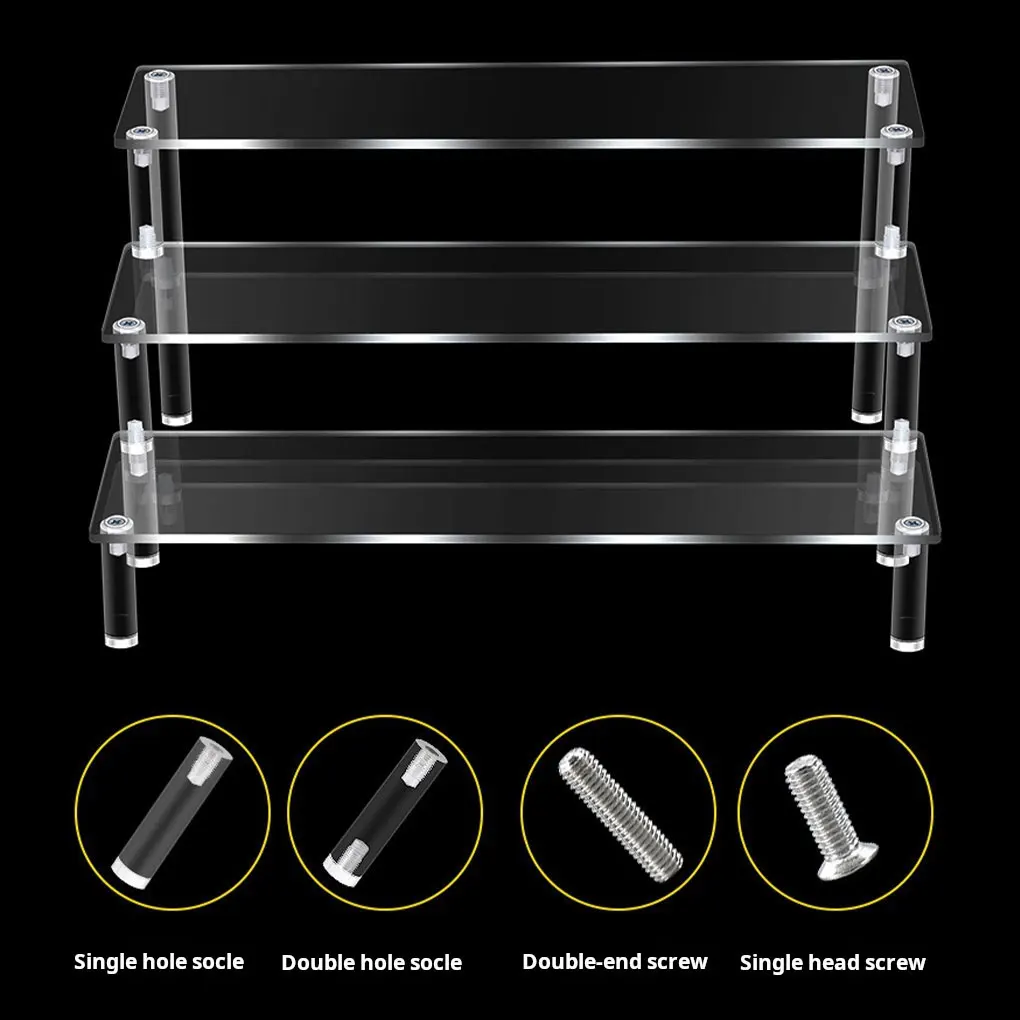 Single hole socle
Double hole socle
Double-end screw
Single head screw