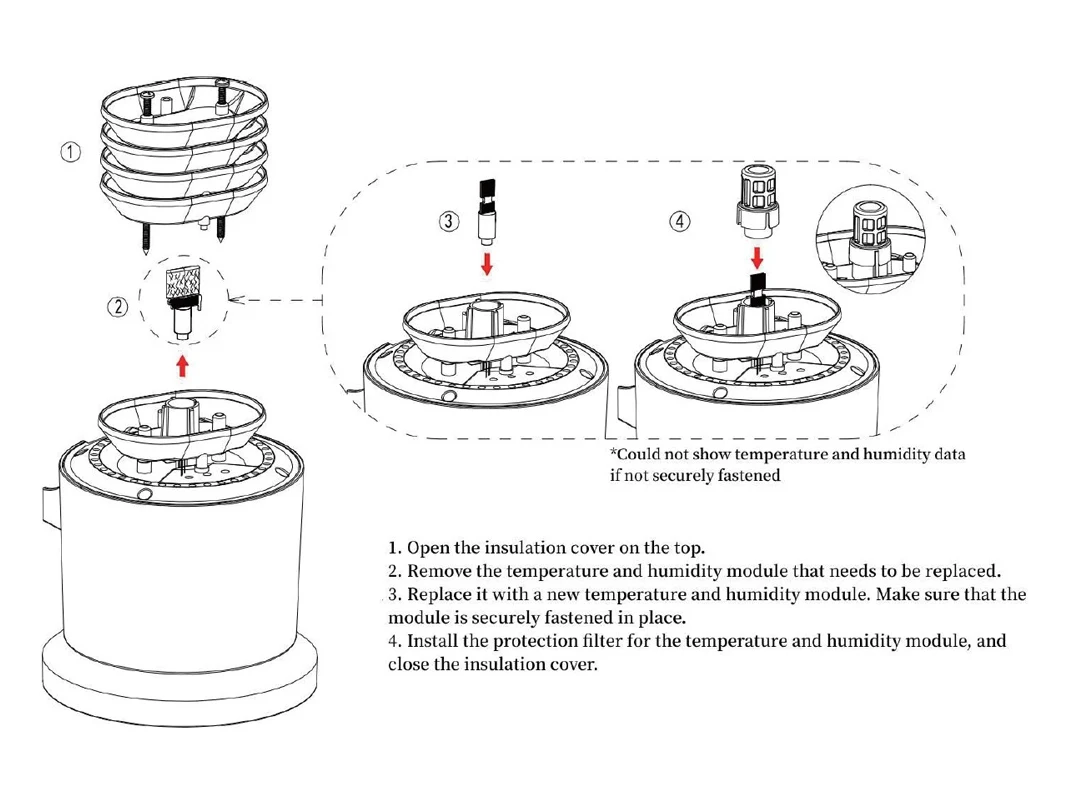 ①

②

③

④

*Could not show temperature and humidity data if not securely fastened

1. Open the insulation cover on the top.
2. Remove the temperature and humidity module that needs to be replaced.
3. Replace it with a new temperature and humidity module. Make sure that the module is securely fastened in place.
4. Install the protection filter for the temperature and humidity module, and close the insulation cover.