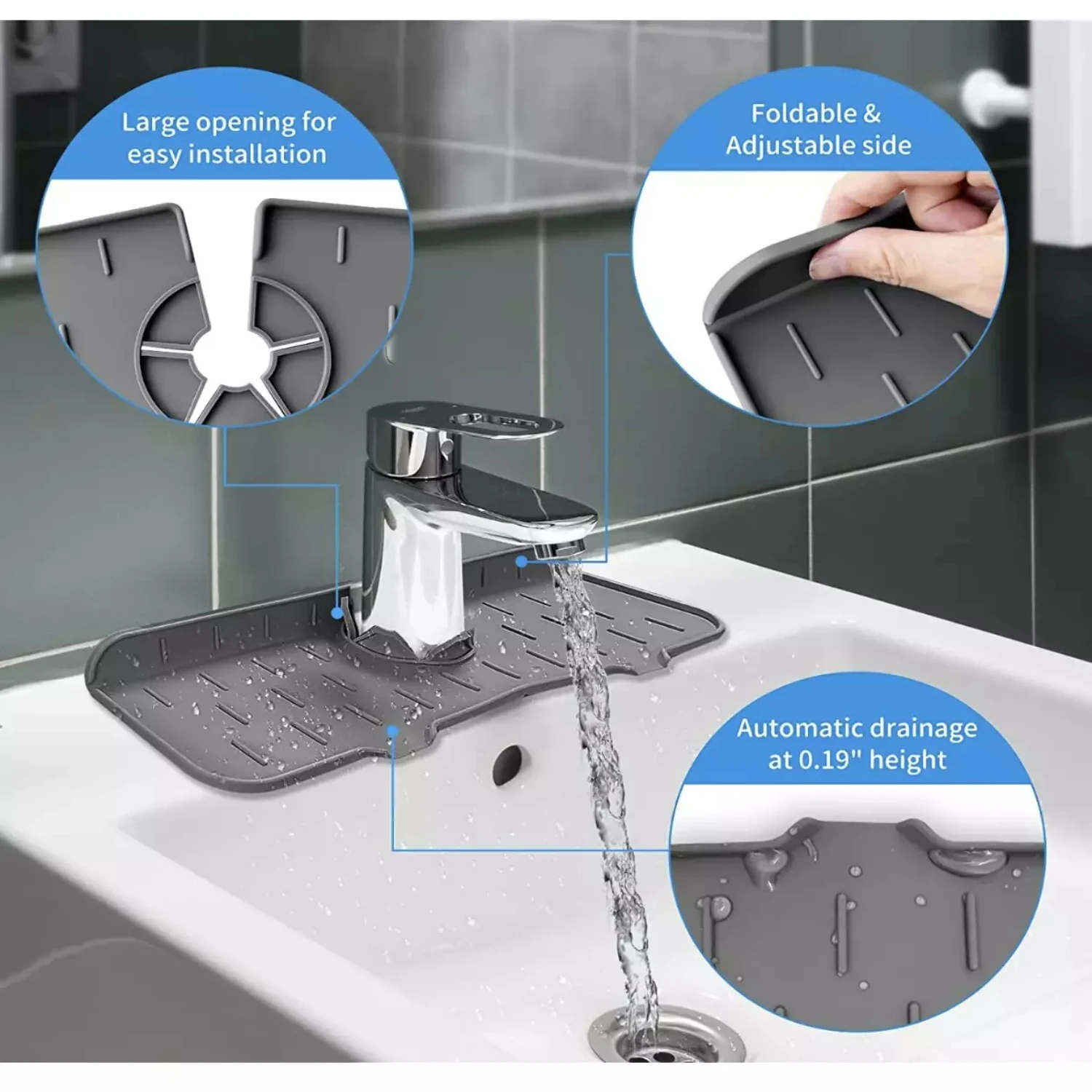 Large opening for easy installation

Foldable & Adjustable side

Automatic drainage at 0.19" height