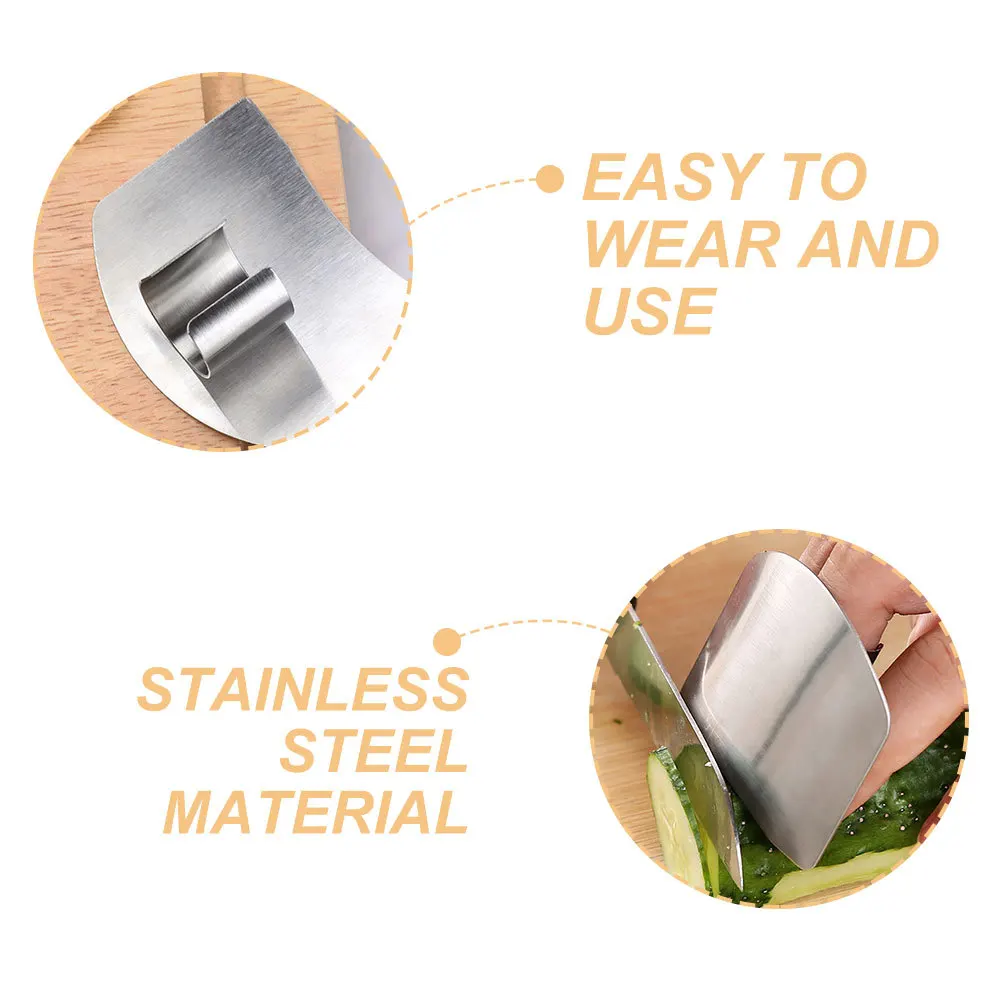 EASY TO WEAR AND USE

STAINLESS STEEL MATERIAL