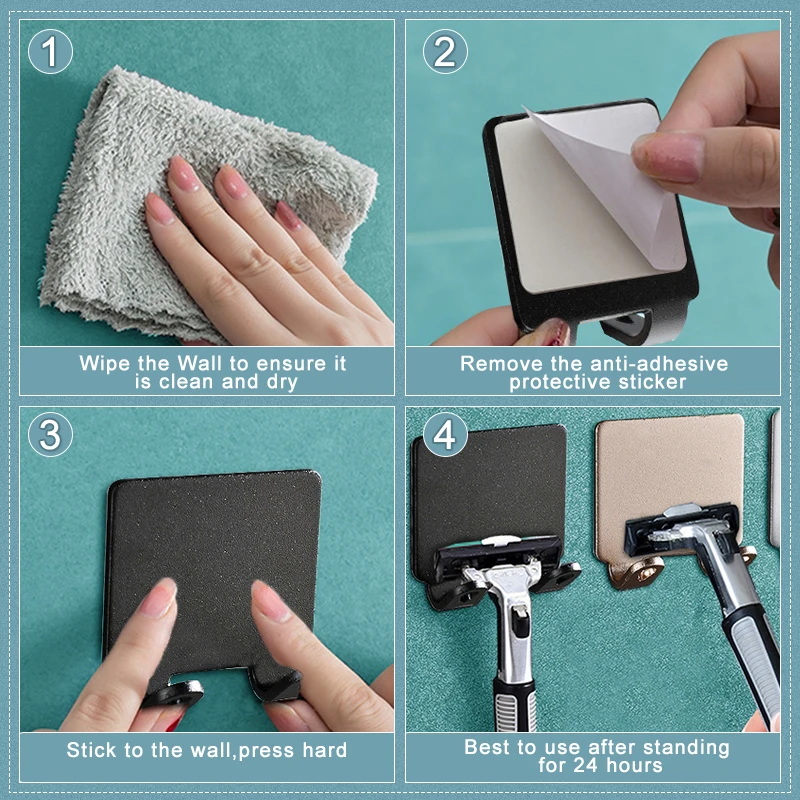 1

Wipe the Wall to ensure it is clean and dry

2

Remove the anti-adhesive protective sticker

3

Stick to the wall,press hard

4

Best to use after standing for 24 hours