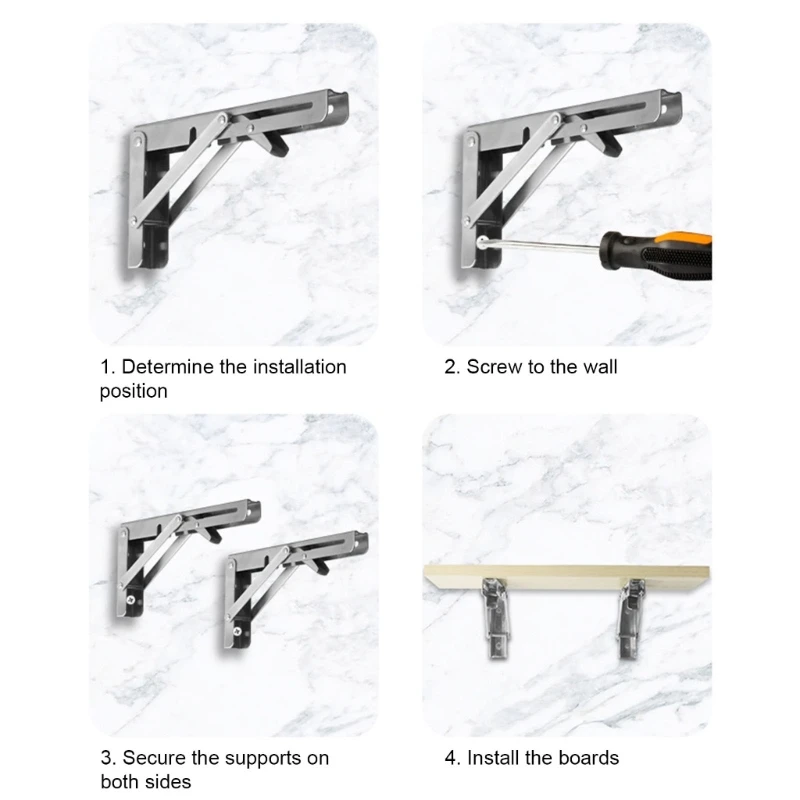 1. Determine the installation position

2. Screw to the wall

3. Secure the supports on both sides

4. Install the boards