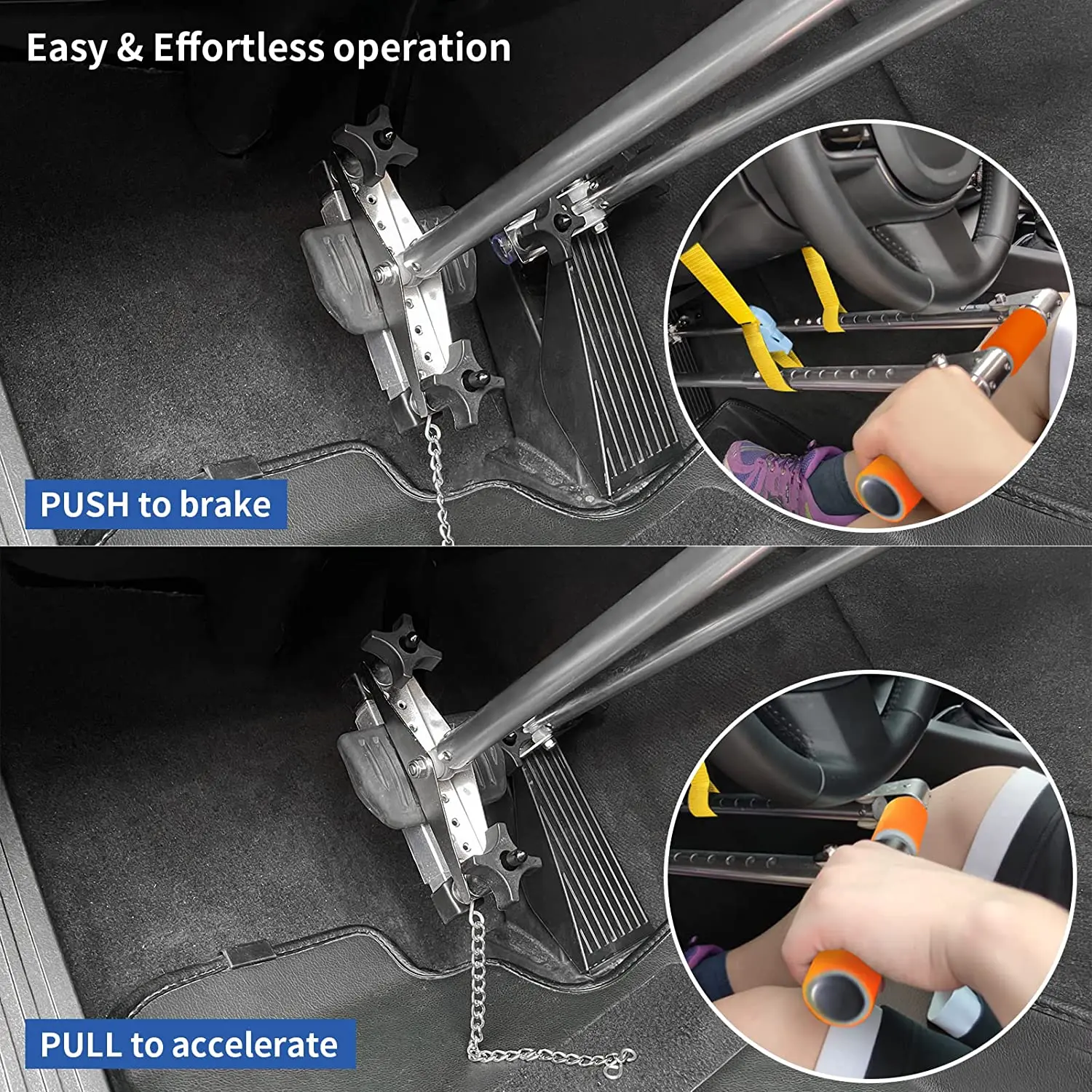 Easy & Effortless operation

PUSH to brake

PULL to accelerate