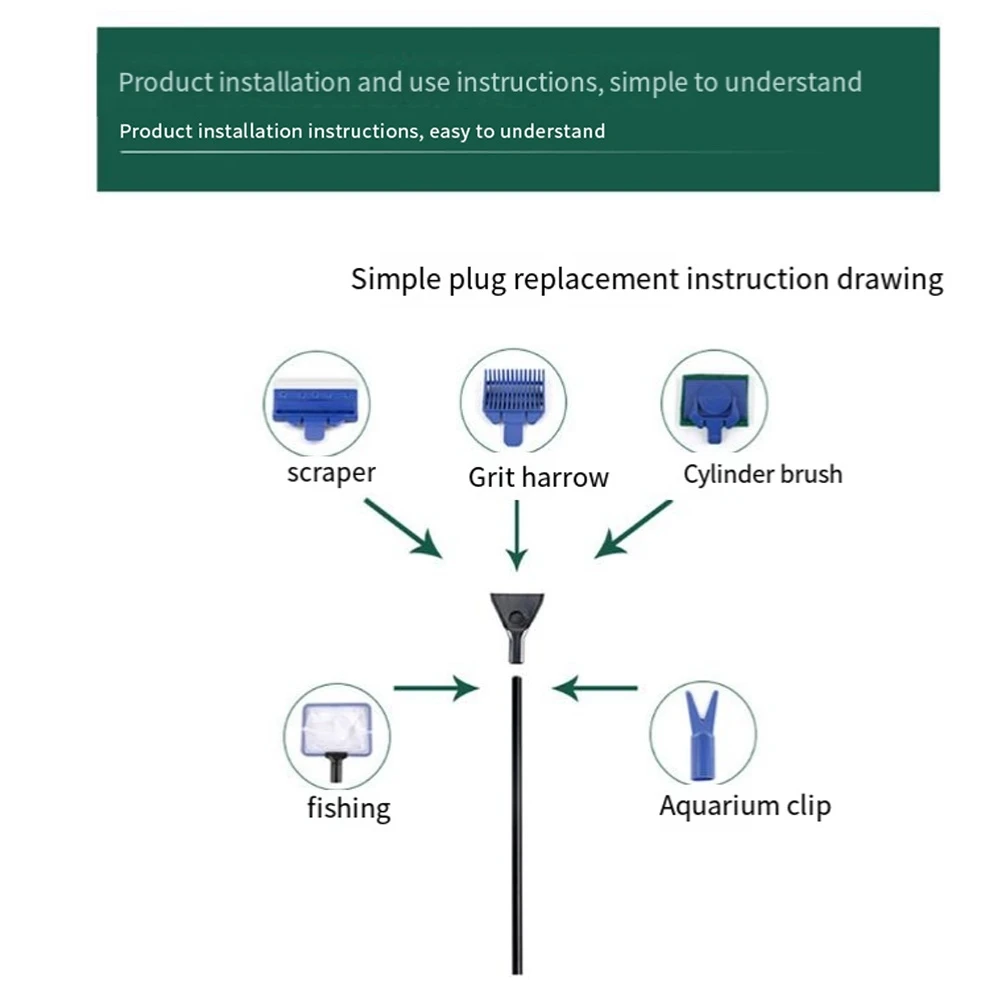 Product installation and use instructions, simple to understand

Product installation instructions, easy to understand

Simple plug replacement instruction drawing

scraper

Grit harrow

Cylinder brush

fishing

Aquarium clip