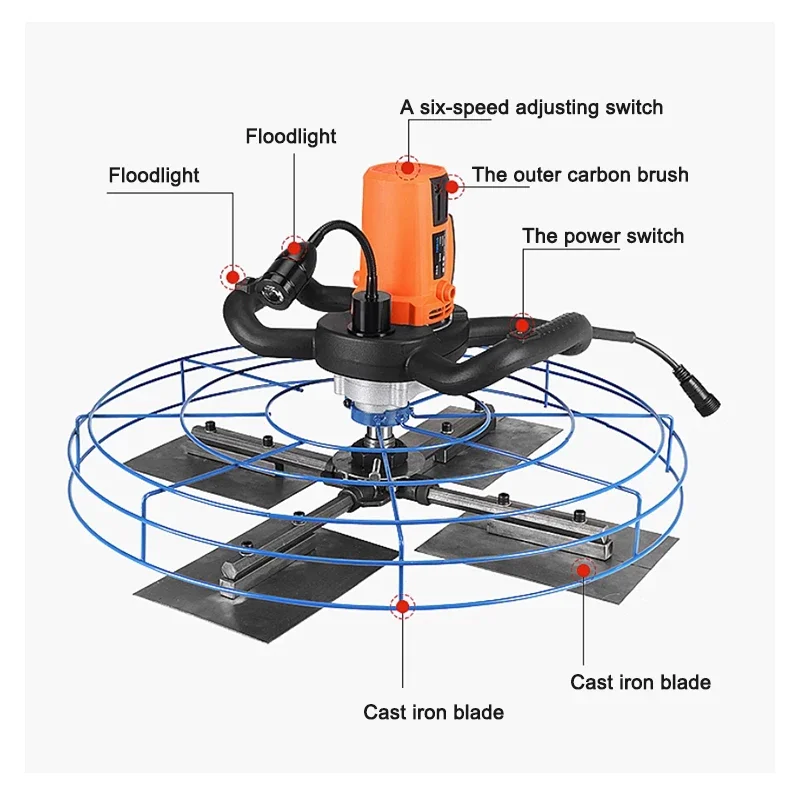 A six-speed adjusting switch

Floodlight

Floodlight

The outer carbon brush

The power switch

Cast iron blade

Cast iron blade