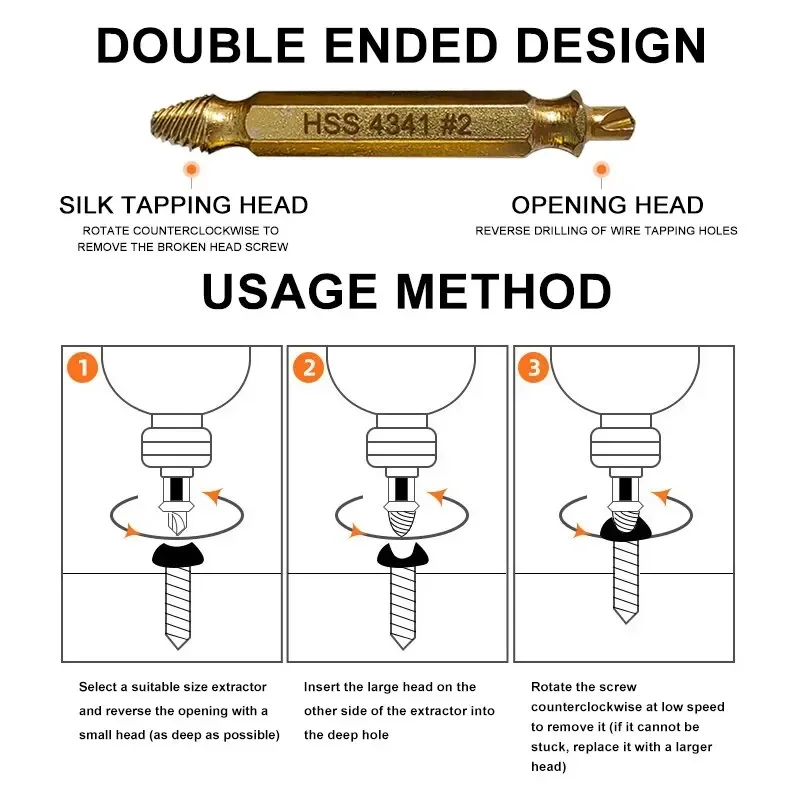 DOUBLE ENDED DESIGN

HSS 4341 #2

SILK TAPPING HEAD
ROTATE COUNTERCLOCKWISE TO REMOVE THE BROKEN HEAD SCREW

OPENING HEAD
REVERSE DRILLING OF WIRE TAPPING HOLES

USAGE METHOD

1

2

3

Select a suitable size extractor and reverse the opening with a small head (as deep as possible)

Insert the large head on the other side of the extractor into the deep hole

Rotate the screw counterclockwise at low speed to remove it (if it cannot be stuck, replace it with a larger head)