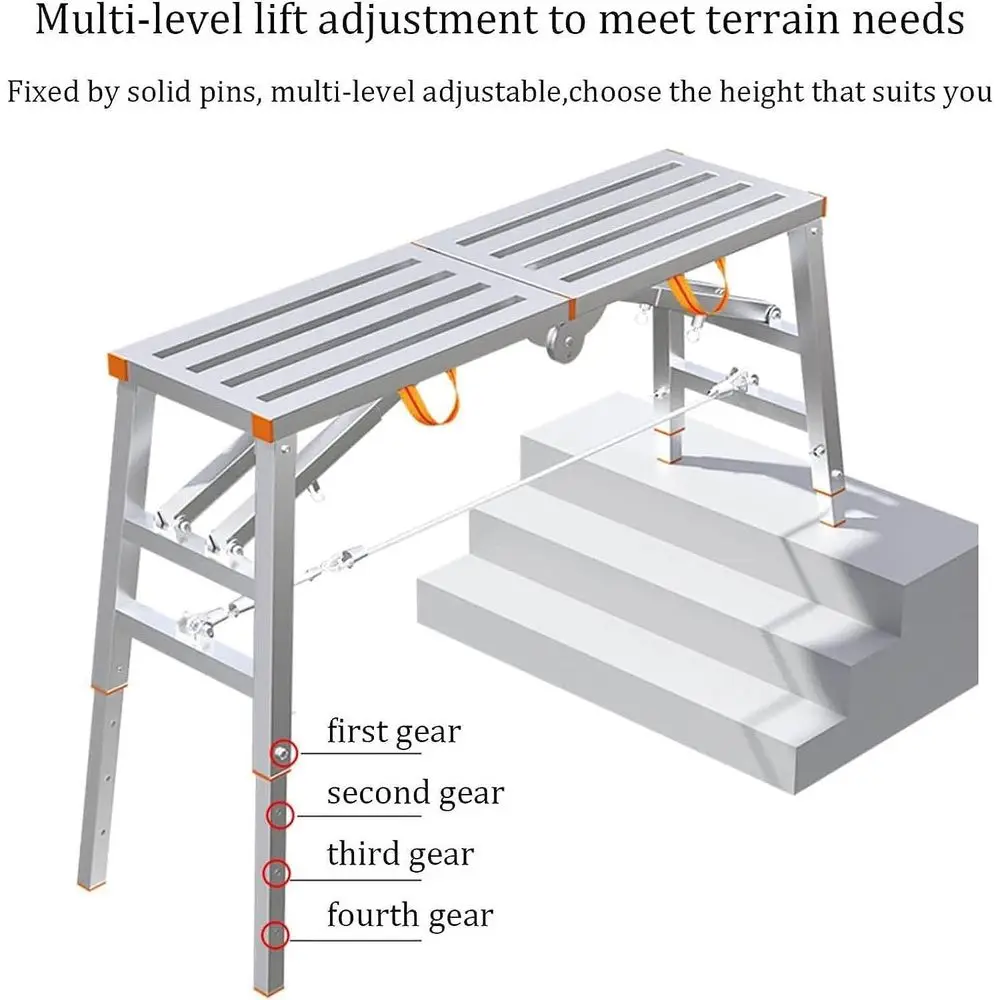 Multi-level lift adjustment to meet terrain needs

Fixed by solid pins, multi-level adjustable,choose the height that suits you

first gear
second gear
third gear
fourth gear