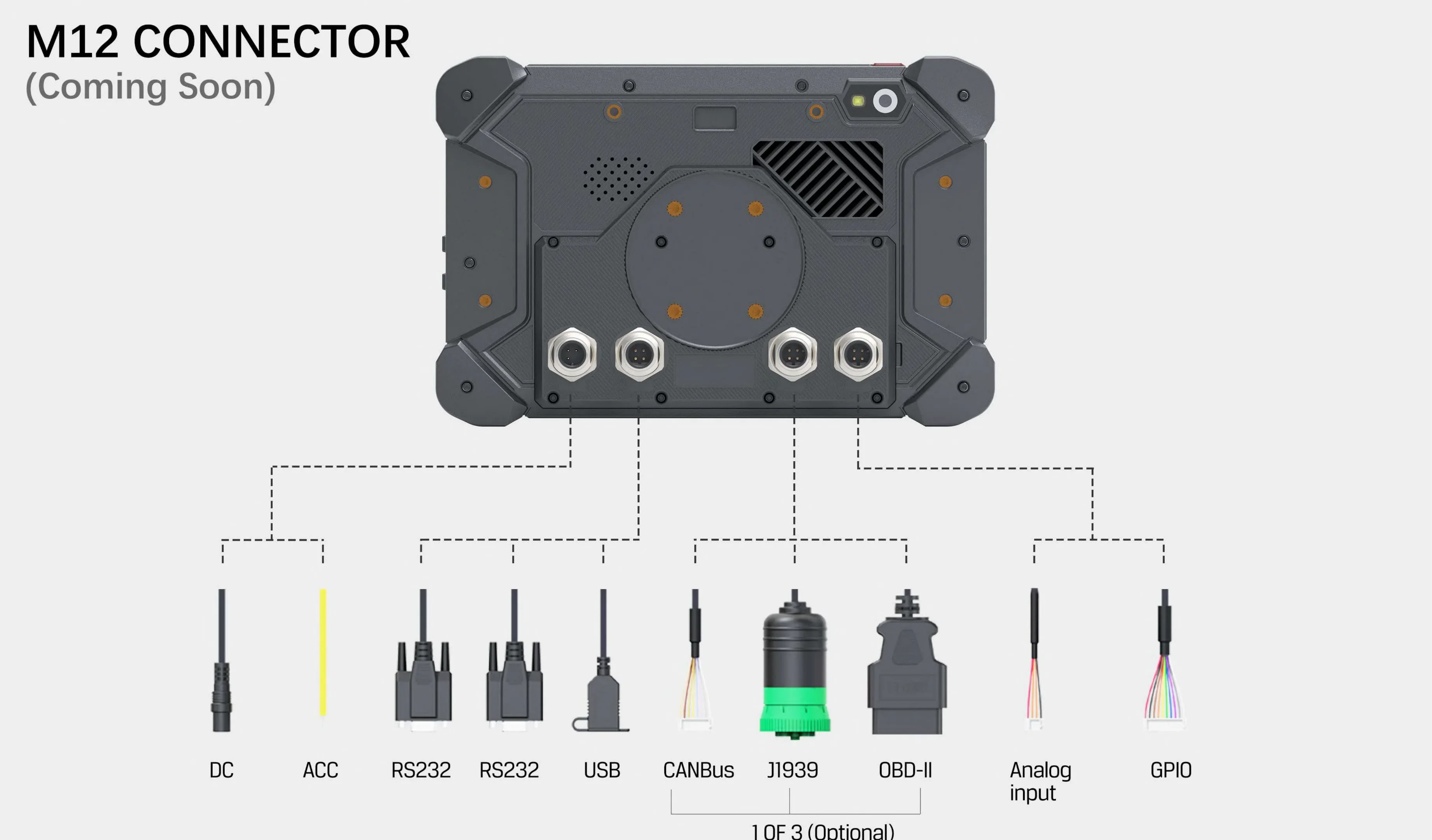 M12 CONNECTOR
(Coming Soon)

DC ACC RS232 RS232 USB CANBus J1939 OBD-II Analog input GPIO

1 OF 3 (Optional)