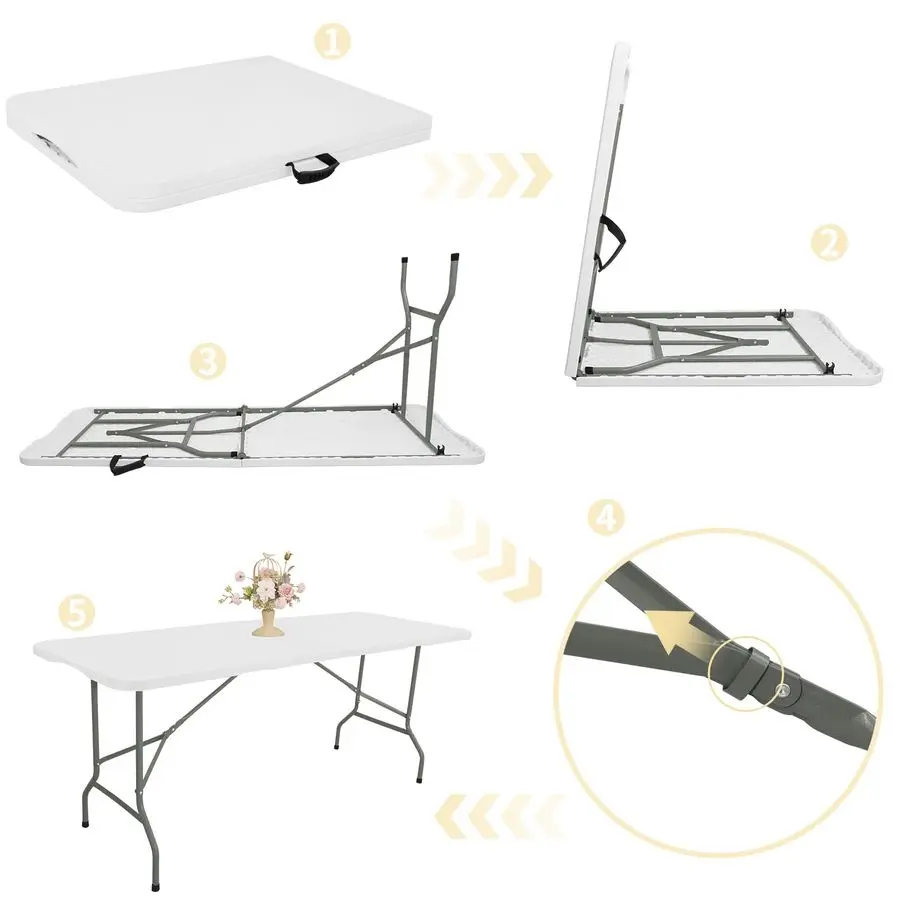 1

2

3

4

5