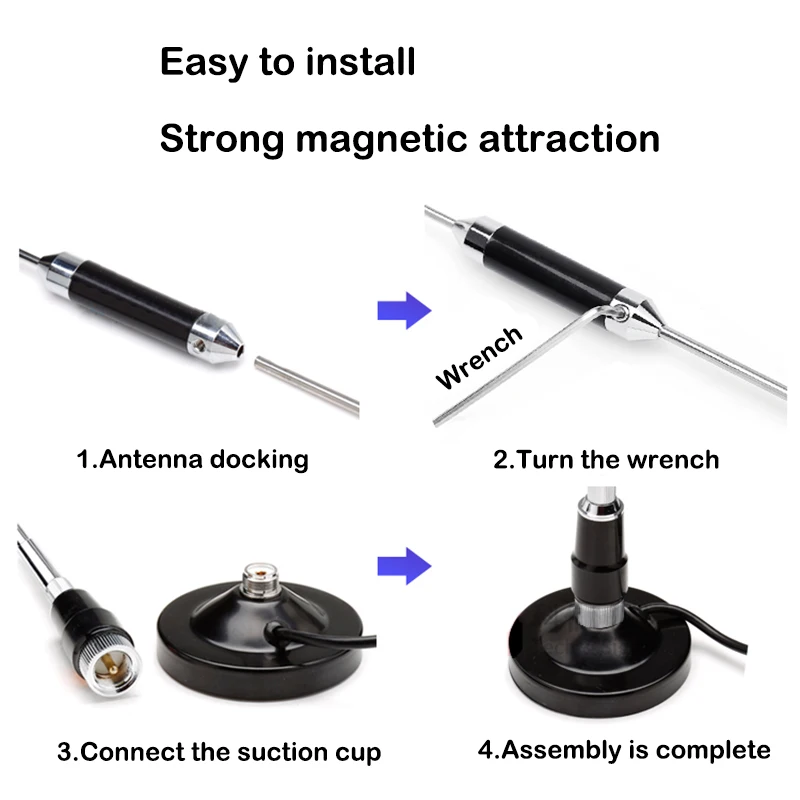 Easy to install

Strong magnetic attraction

Wrench

1.Antenna docking

2.Turn the wrench

3.Connect the suction cup

4.Assembly is complete