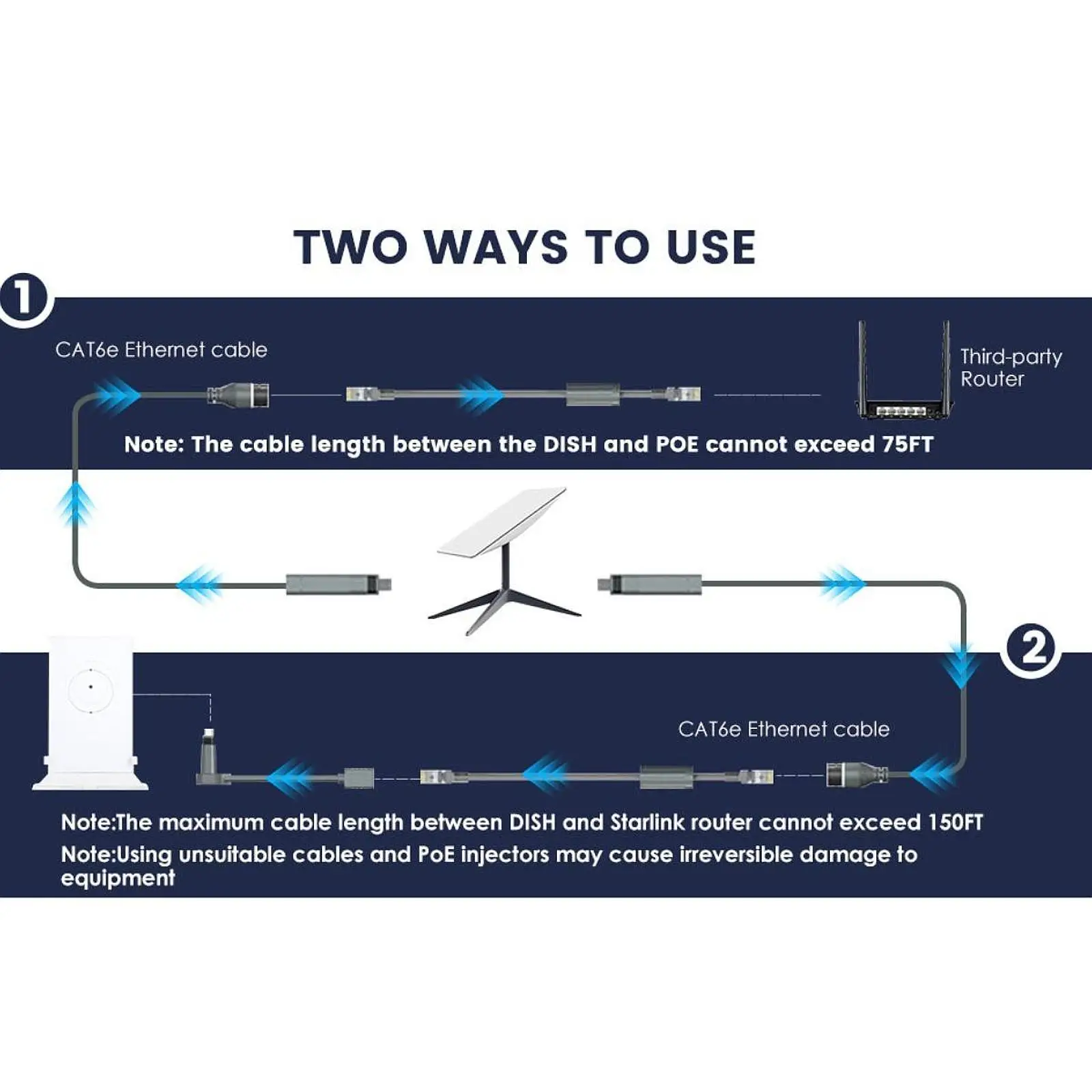 TWO WAYS TO USE

1

CAT6e Ethernet cable

Third-party Router

Note: The cable length between the DISH and POE cannot exceed 75FT

2

CAT6e Ethernet cable

Note:The maximum cable length between DISH and Starlink router cannot exceed 150FT

Note:Using unsuitable cables and PoE injectors may cause irreversible damage to equipment