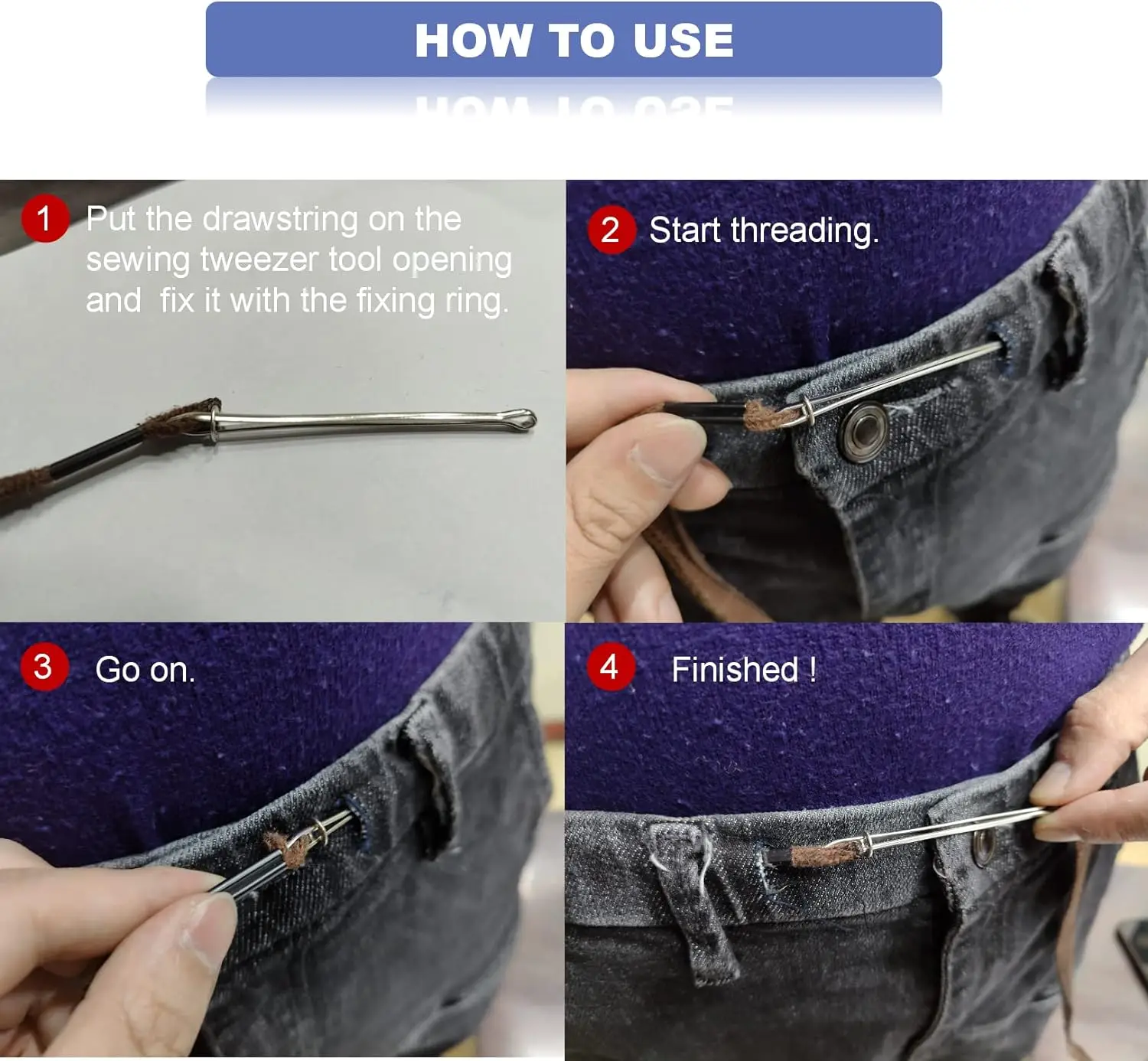 HOW TO USE

1 Put the drawstring on the sewing tweezer tool opening and fix it with the fixing ring.

2 Start threading.

3 Go on.

4 Finished !