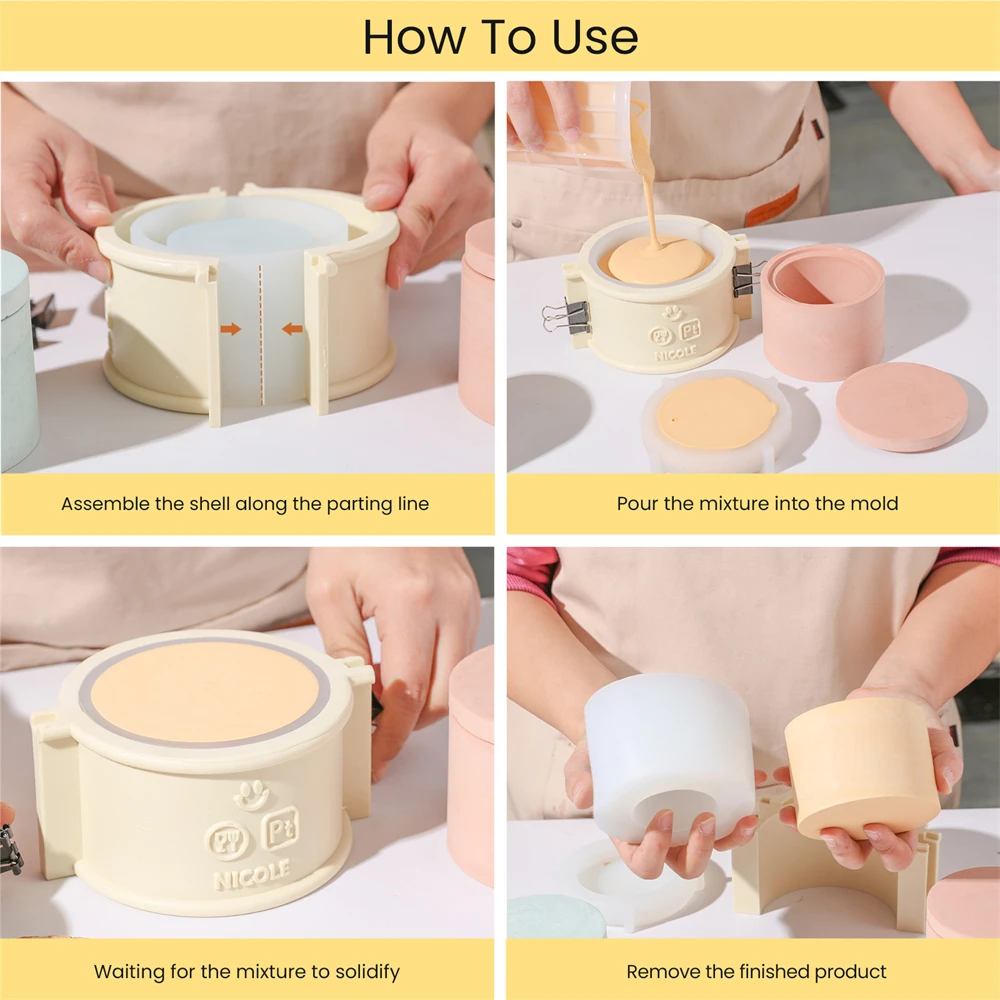 How To Use

Assemble the shell along the parting line

Pt
NICOLE

Pour the mixture into the mold

Pt
NICOLE

Waiting for the mixture to solidify

Remove the finished product