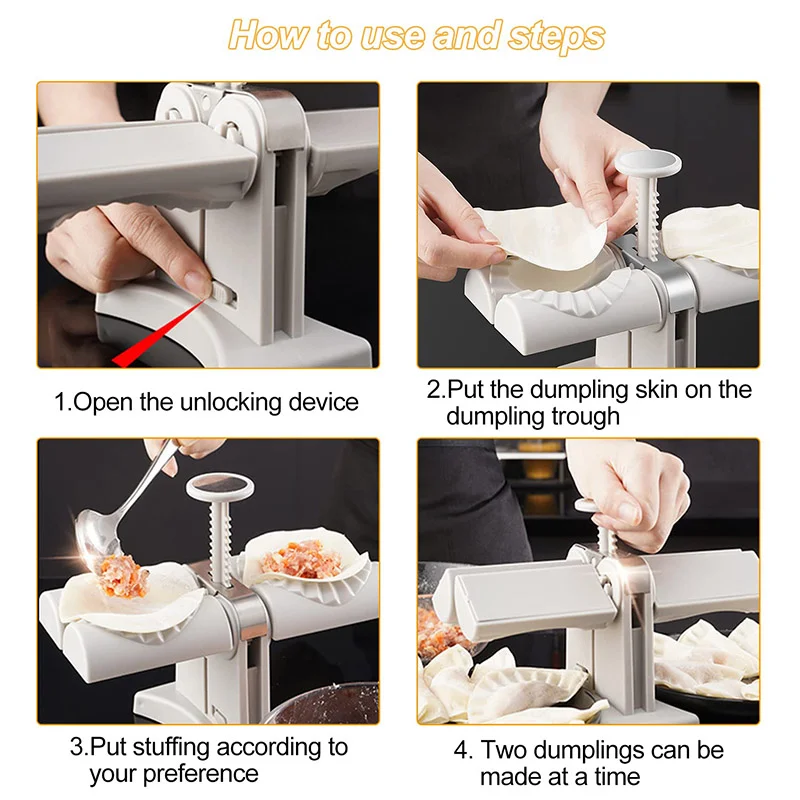 How to use and steps

1.Open the unlocking device

2.Put the dumpling skin on the dumpling trough

3.Put stuffing according to your preference

4. Two dumplings can be made at a time