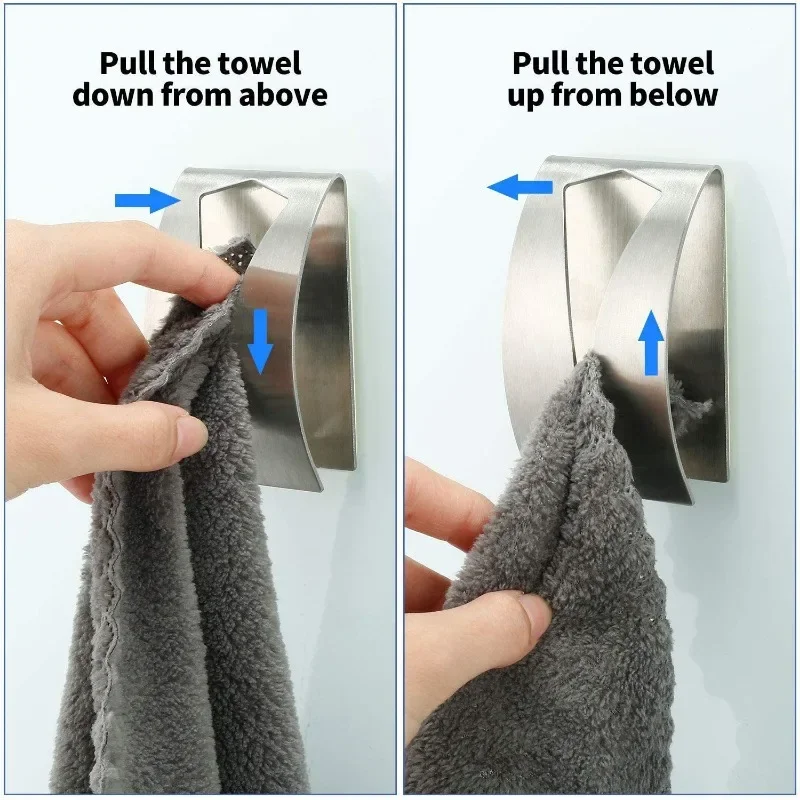 Pull the towel down from above

Pull the towel up from below