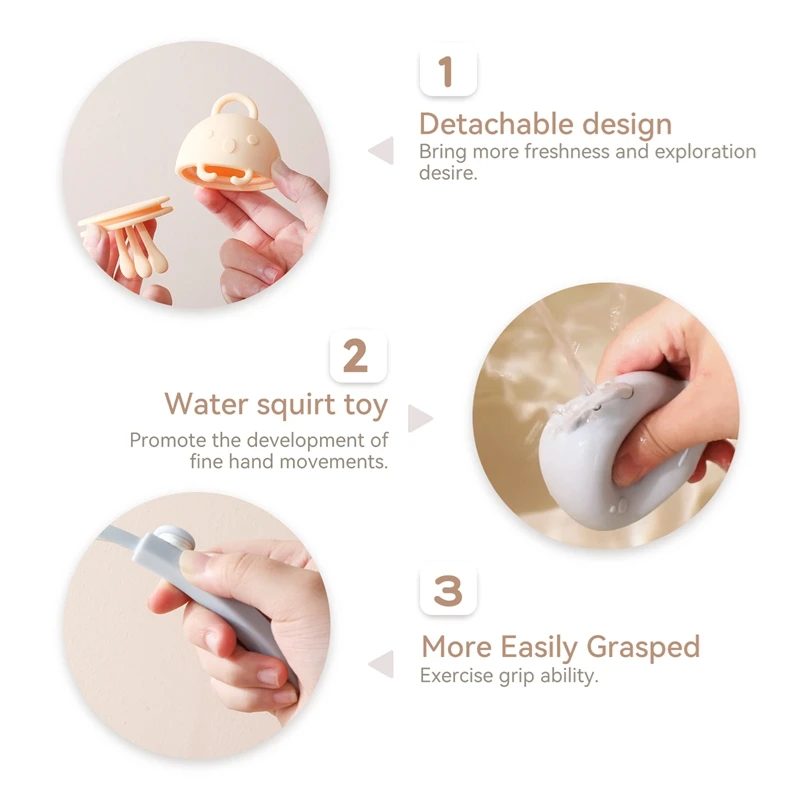 1

Detachable design
Bring more freshness and exploration desire.

2

Water squirt toy
Promote the development of fine hand movements.

3

More Easily Grasped
Exercise grip ability.