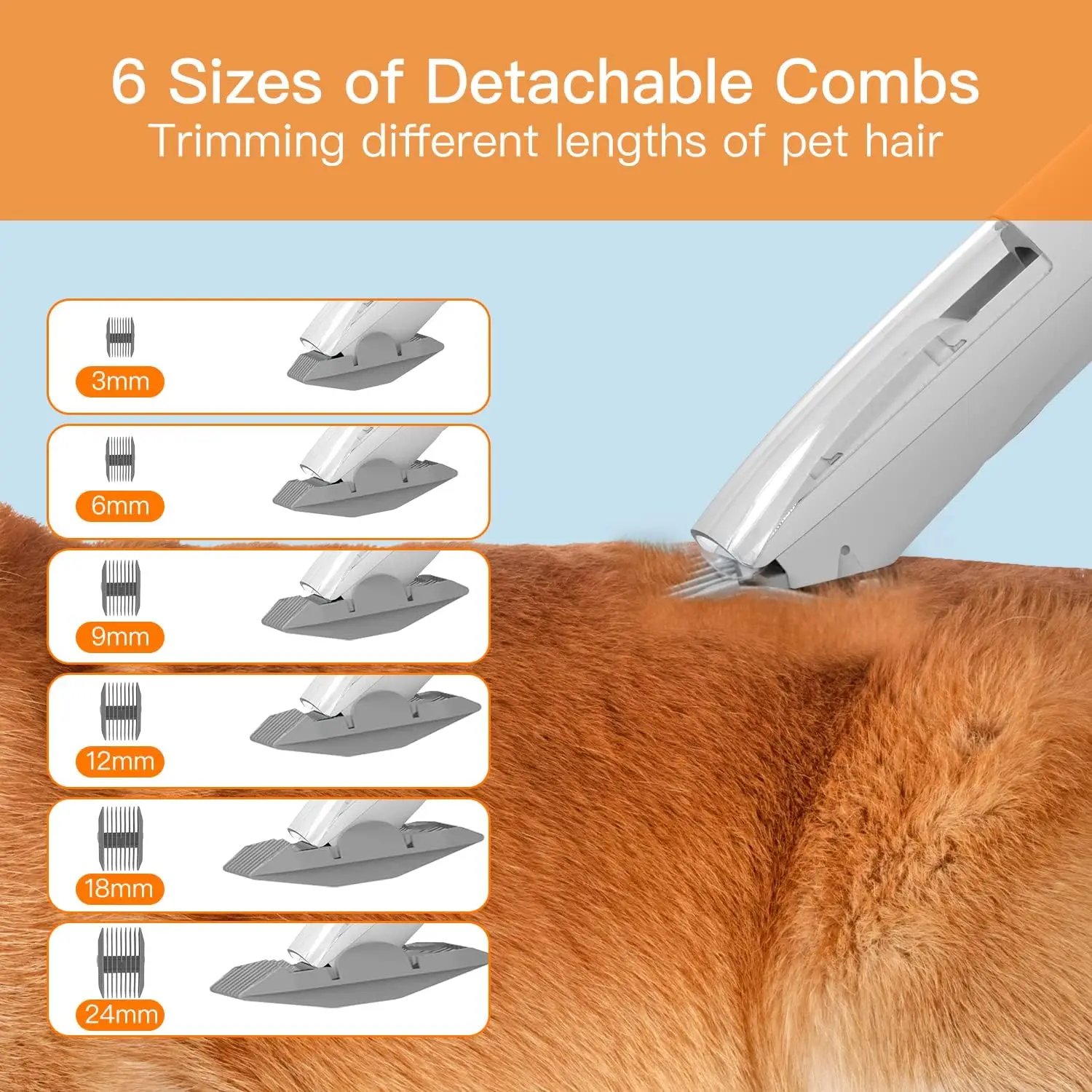 6 Sizes of Detachable Combs
Trimming different lengths of pet hair

3mm

6mm

9mm

12mm

18mm

24mm