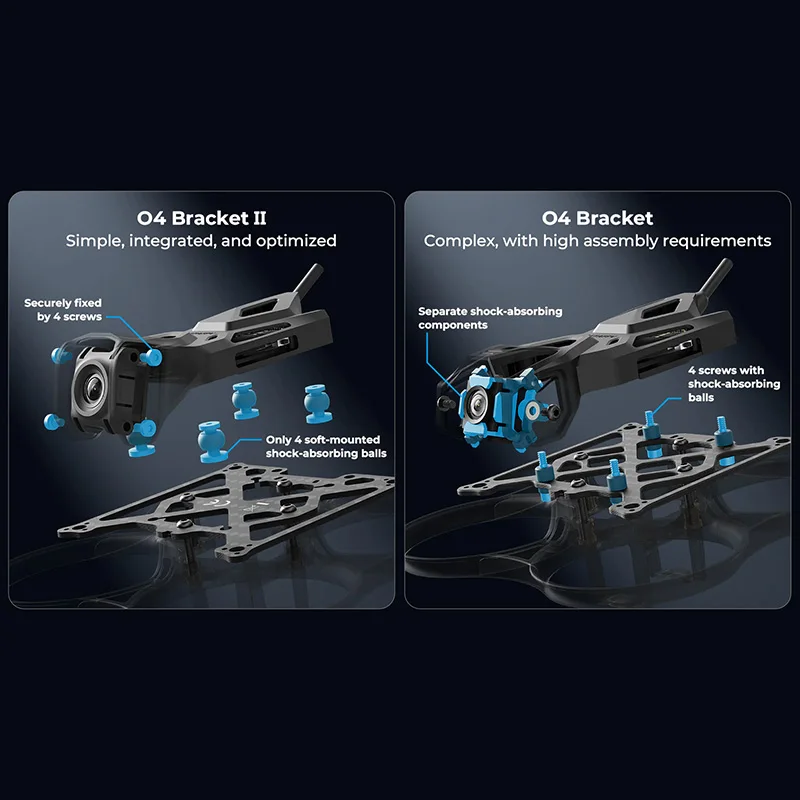 O4 Bracket II
Simple, integrated, and optimized

Securely fixed by 4 screws

Only 4 soft-mounted shock-absorbing balls

O4 Bracket
Complex, with high assembly requirements

Separate shock-absorbing components

4 screws with shock-absorbing balls